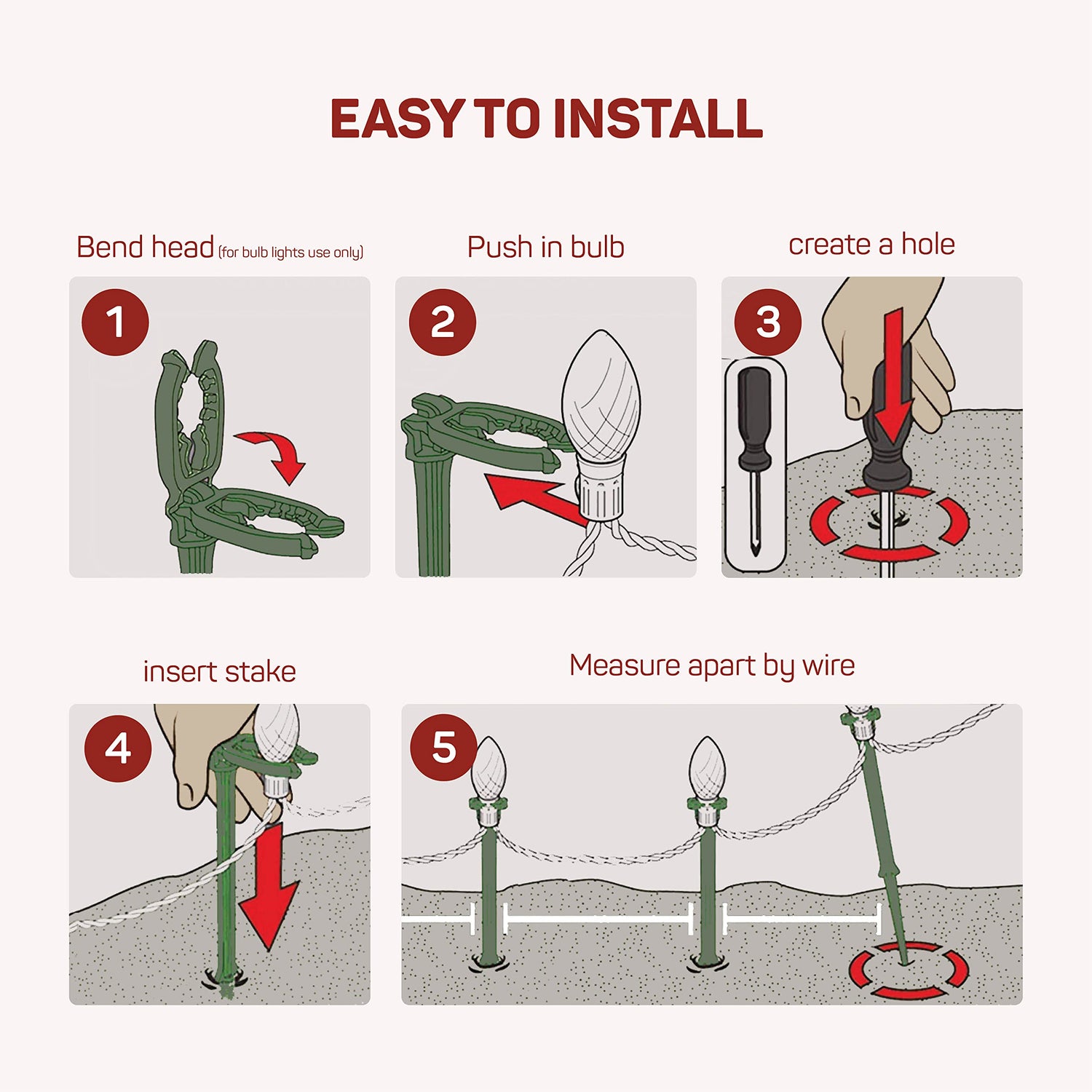 EASY TO INSTALL

Bend head (for bulb lights use only)

1

Push in bulb

2

create a hole

3

insert stake

4

Measure apart by wire

5