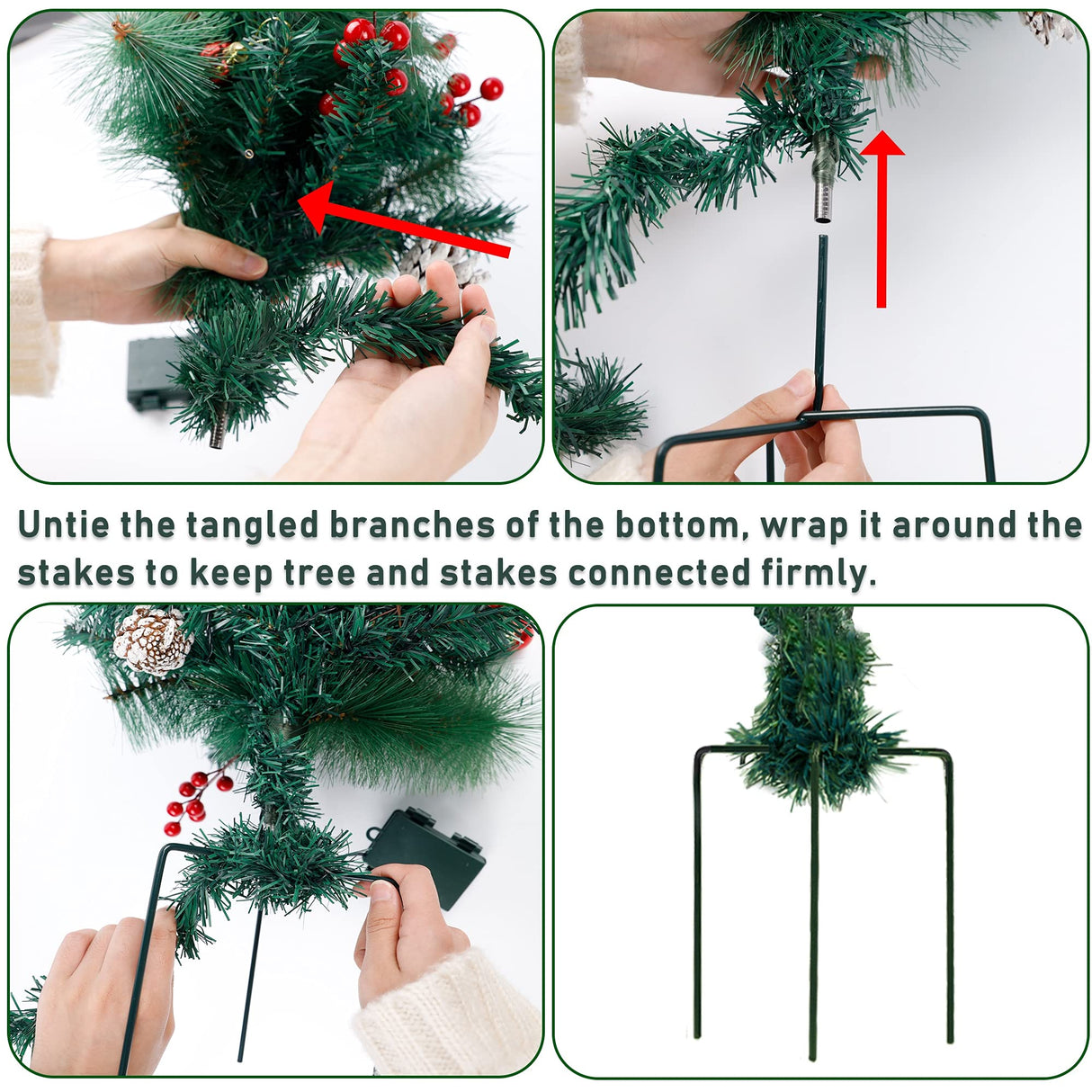 Untie the tangled branches of the bottom, wrap it around the stakes to keep tree and stakes connected firmly.