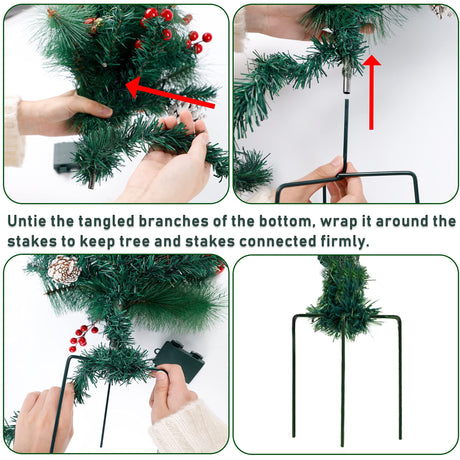 Untie the tangled branches of the bottom, wrap it around the stakes to keep tree and stakes connected firmly.