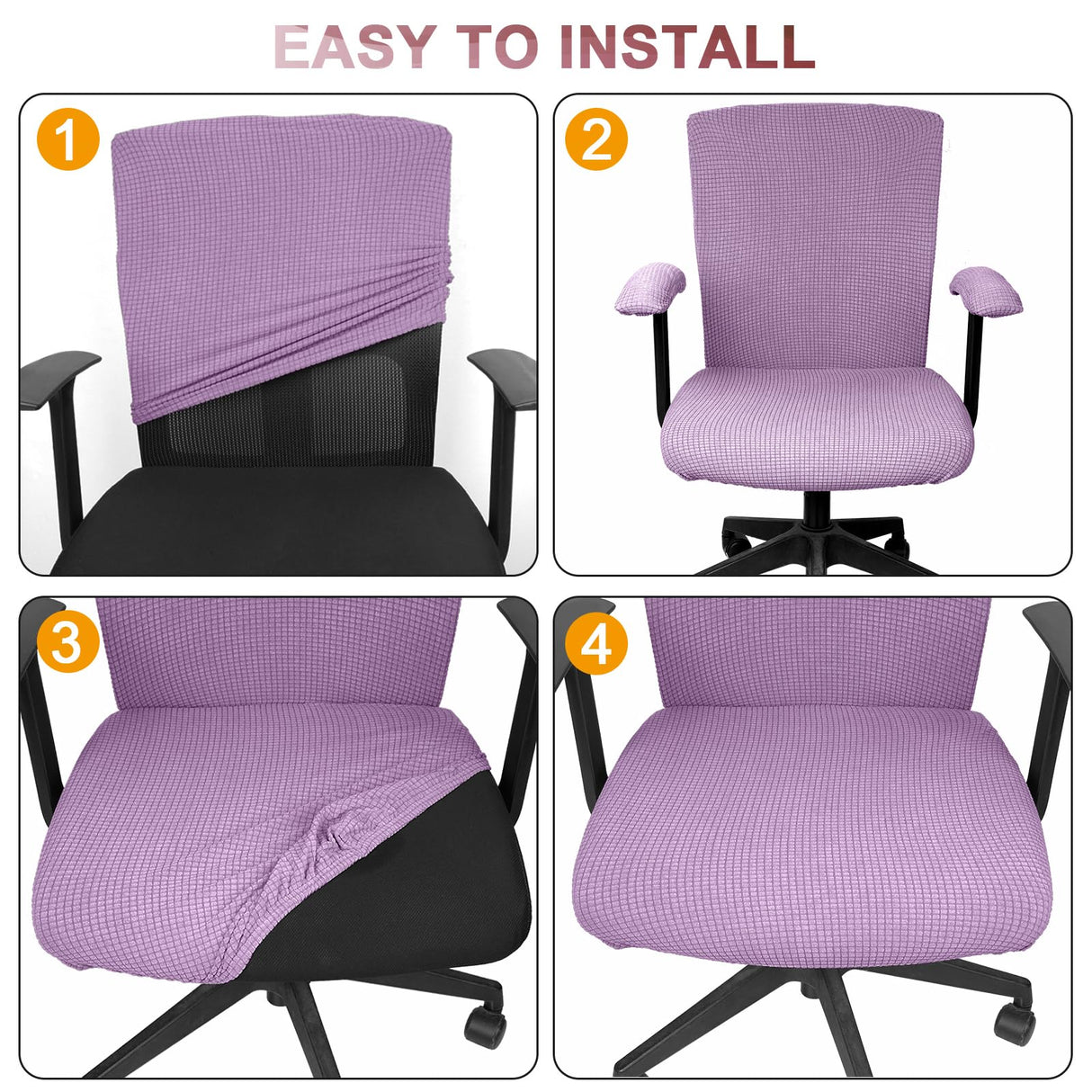 EASY TO INSTALL

1

2

3

4