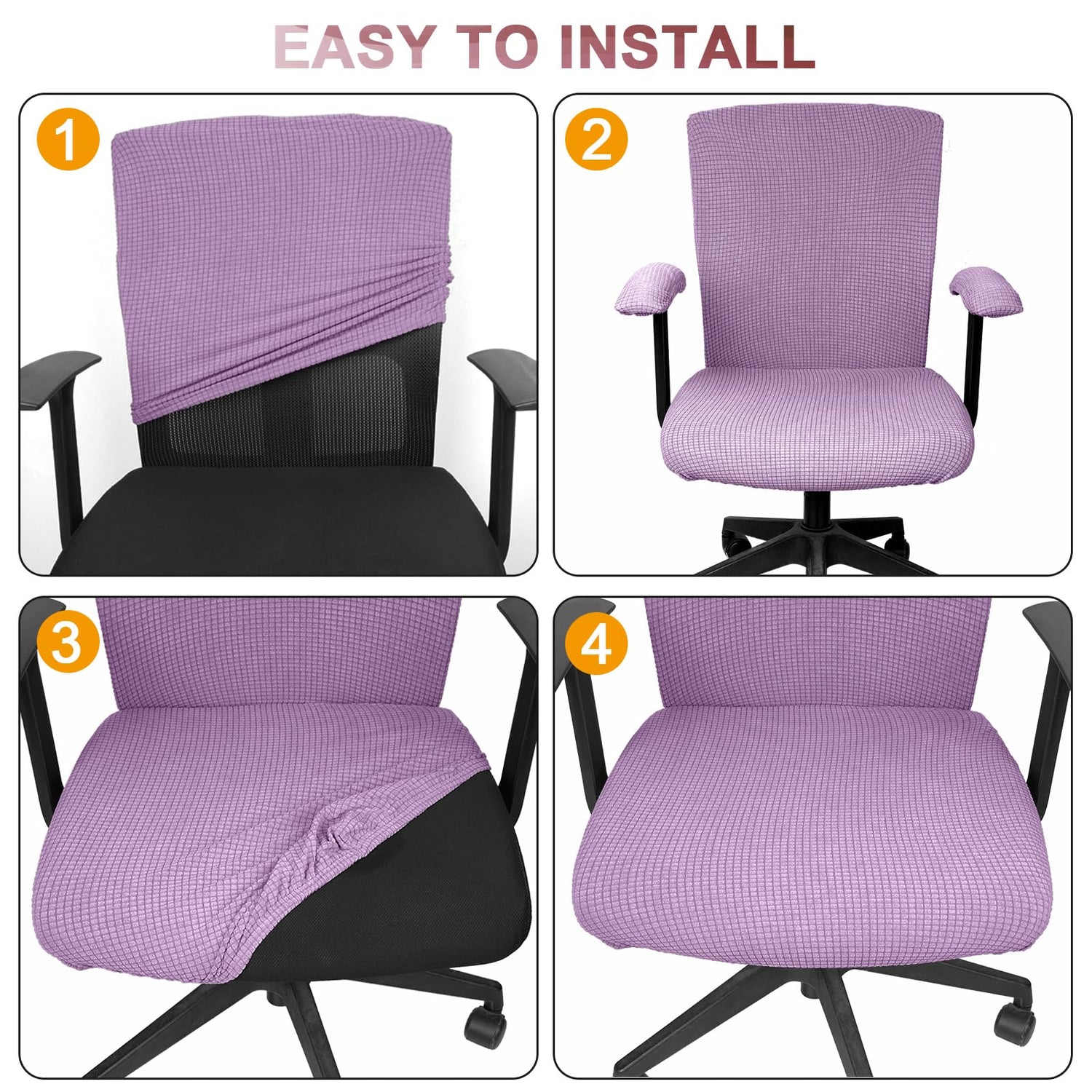 EASY TO INSTALL

1

2

3

4