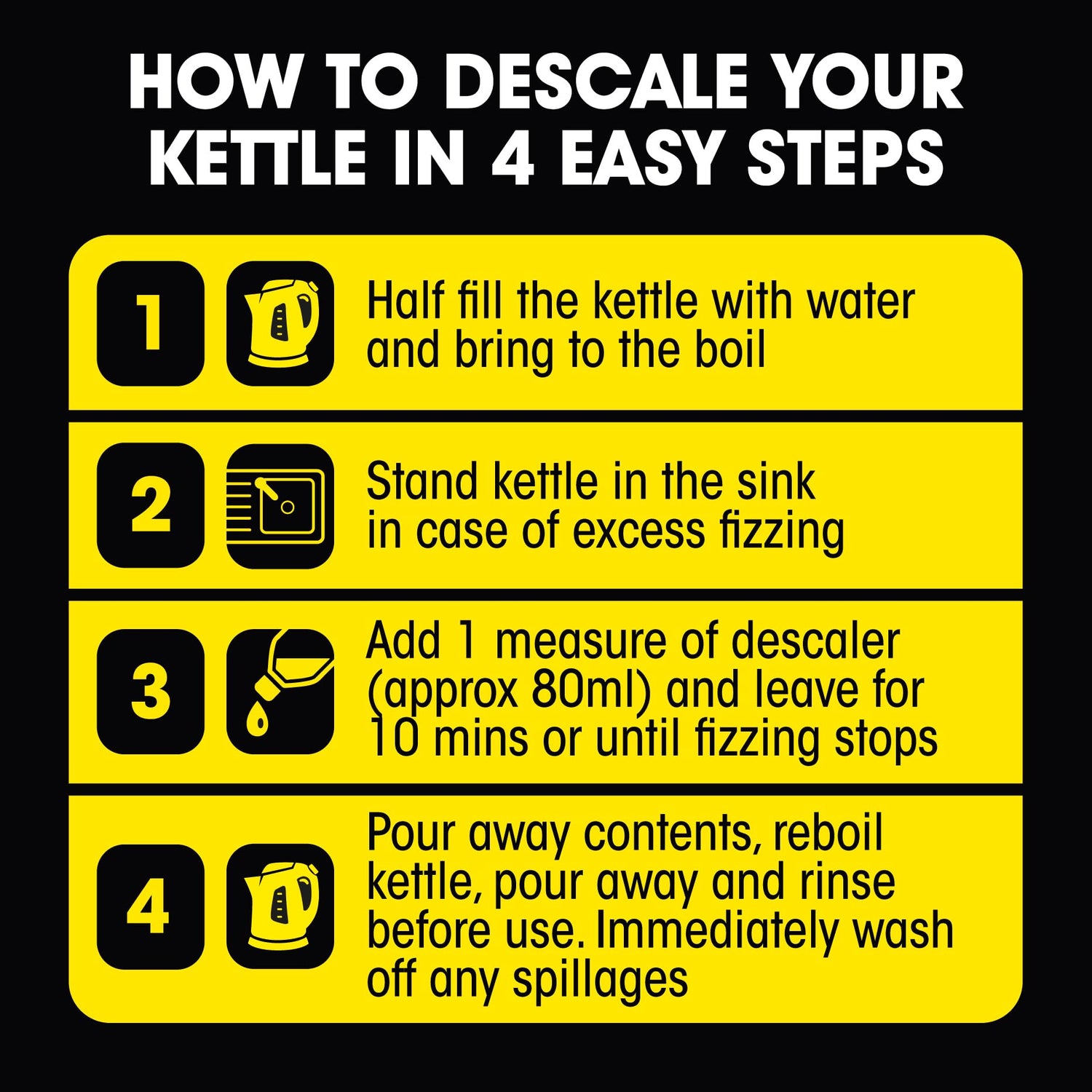 HOW TO DESCALE YOUR KETTLE IN 4 EASY STEPS

1

Half fill the kettle with water and bring to the boil

2

Stand kettle in the sink in case of excess fizzing

3

Add 1 measure of descaler (approx 80ml) and leave for 10 mins or until fizzing stops

4

Pour away contents, reboil kettle, pour away and rinse before use. Immediately wash off any spillages