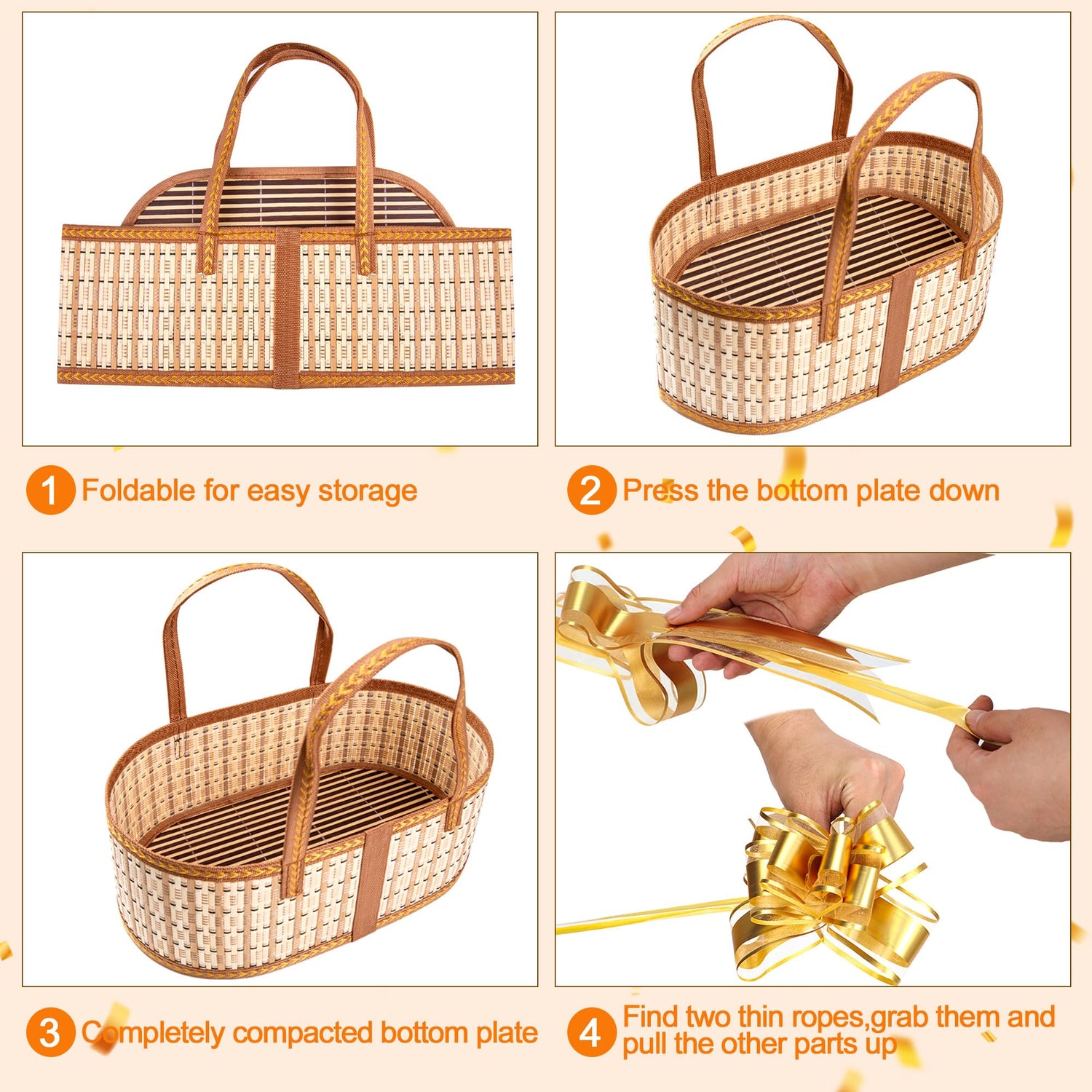 1 Foldable for easy storage

2 Press the bottom plate down

3 Completely compacted bottom plate

4 Find two thin ropes,grab them and pull the other parts up