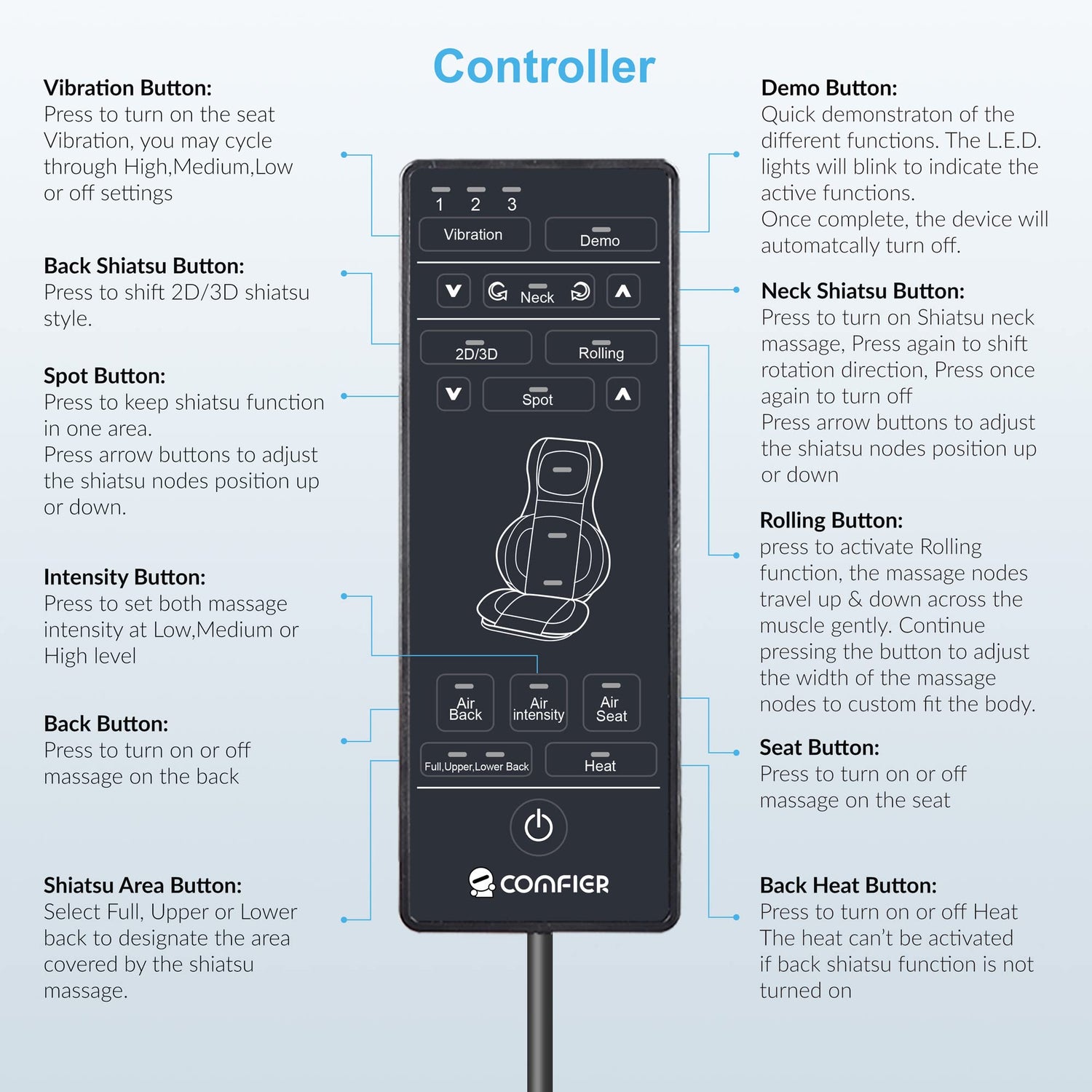 Controller

Vibration Button:
Press to turn on the seat Vibration, you may cycle through High,Medium,Low or off settings

Back Shiatsu Button:
Press to shift 2D/3D shiatsu style.

Spot Button:
Press to keep shiatsu function in one area.
Press arrow buttons to adjust the shiatsu nodes position up or down.

Intensity Button:
Press to set both massage intensity at Low,Medium or High level

Back Button:
Press to turn on or off massage on the back

Shiatsu Area Button:
Select Full, Upper or Lower back to designate the area covered by the shiatsu massage.

1 2 3
Vibration
Demo
Neck
2D/3D
Rolling
Spot
Air Back
Air intensity
Air Seat
Full,Upper,Lower Back
Heat
COMFIER

Demo Button:
Quick demonstraton of the different functions. The L.E.D. lights will blink to indicate the active functions.
Once complete, the device will automatcally turn off.

Neck Shiatsu Button:
Press to turn on Shiatsu neck massage, Press again to shift rotation direction, Press once again to turn off
Press arrow buttons to adjust the shiatsu nodes position up or down

Rolling Button:
press to activate Rolling function, the massage nodes travel up & down across the muscle gently. Continue pressing the button to adjust the width of the massage nodes to custom fit the body.

Seat Button:
Press to turn on or off massage on the seat

Back Heat Button:
Press to turn on or off Heat
The heat can't be activated if back shiatsu function is not turned on