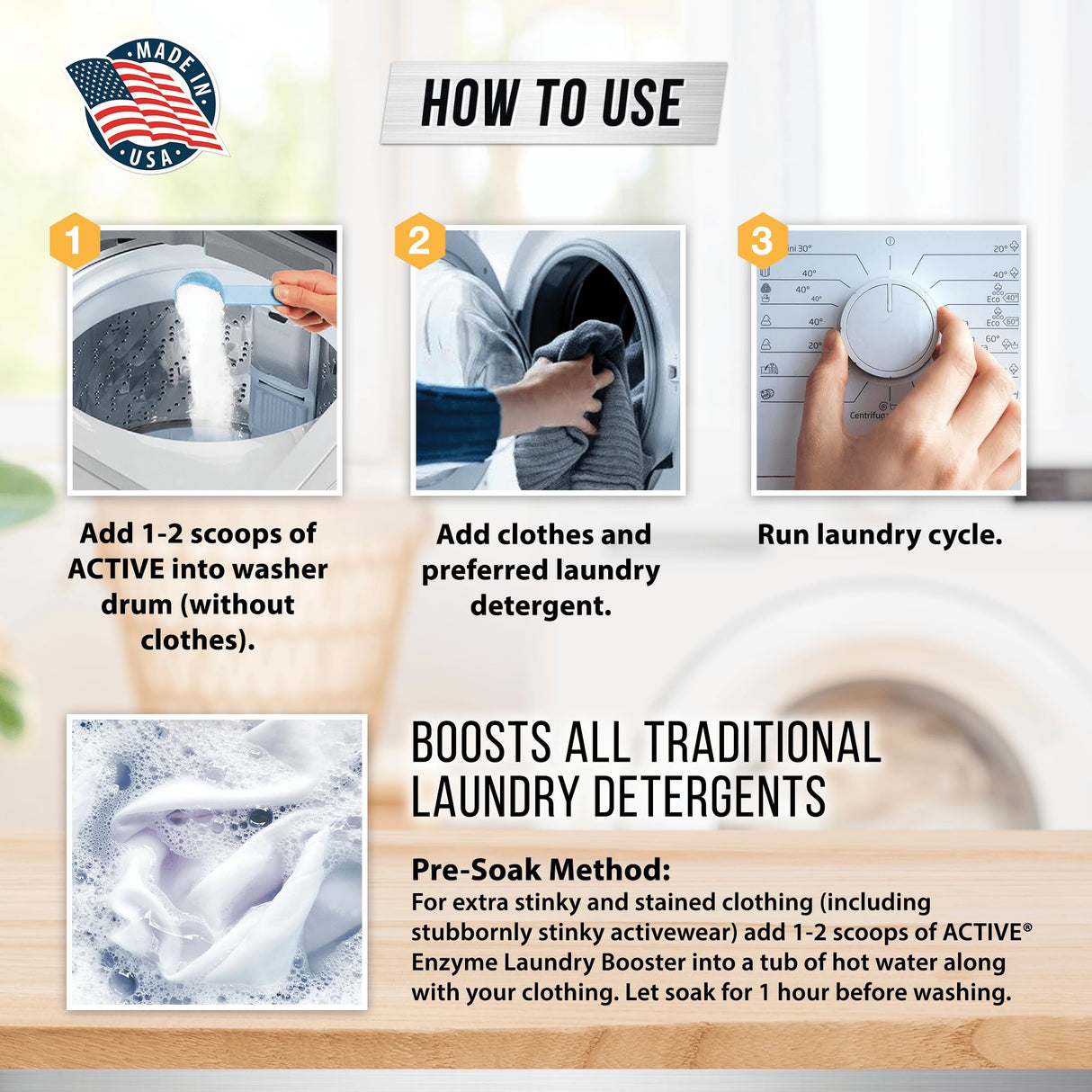 MADE IN USA

HOW TO USE

1

Add 1-2 scoops of ACTIVE into washer drum (without clothes).

2

Add clothes and preferred laundry detergent.

3

ini 30° 40° 40° 40° 40° 20° 20° 40° Eco 40° Eco 60° 60° Centrifug

Run laundry cycle.

BOOSTS ALL TRADITIONAL LAUNDRY DETERGENTS

Pre-Soak Method:
For extra stinky and stained clothing (including stubbornly stinky activewear) add 1-2 scoops of ACTIVE® Enzyme Laundry Booster into a tub of hot water along with your clothing. Let soak for 1 hour before washing.