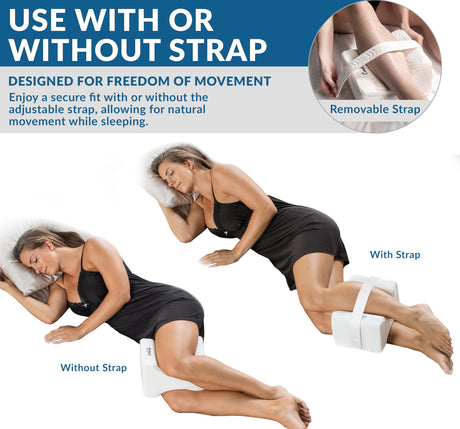 USE WITH OR WITHOUT STRAP

DESIGNED FOR FREEDOM OF MOVEMENT

Enjoy a secure fit with or without the adjustable strap, allowing for natural movement while sleeping.

Removable Strap

With Strap

Without Strap