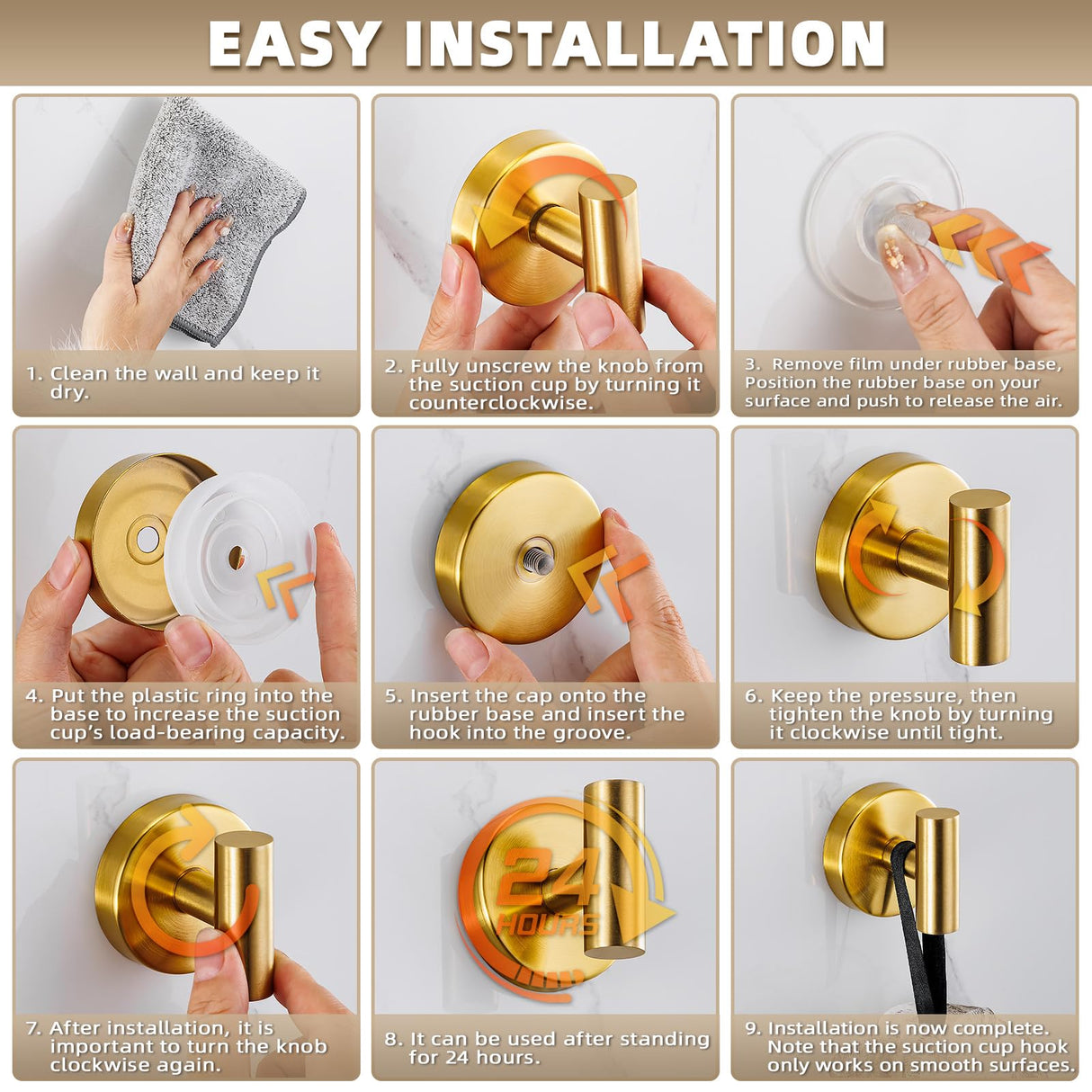 EASY INSTALLATION

1. Clean the wall and keep it dry.

2. Fully unscrew the knob from the suction cup by turning it counterclockwise.

3. Remove film under rubber base, Position the rubber base on your surface and push to release the air.

4. Put the plastic ring into the base to increase the suction cup's load-bearing capacity.

5. Insert the cap onto the rubber base and insert the hook into the groove.

6. Keep the pressure, then tighten the knob by turning it clockwise until tight.

7. After installation, it is important to turn the knob clockwise again.

24 HOURS

8. It can be used after standing for 24 hours.

9. Installation is now complete. Note that the suction cup hook only works on smooth surfaces.