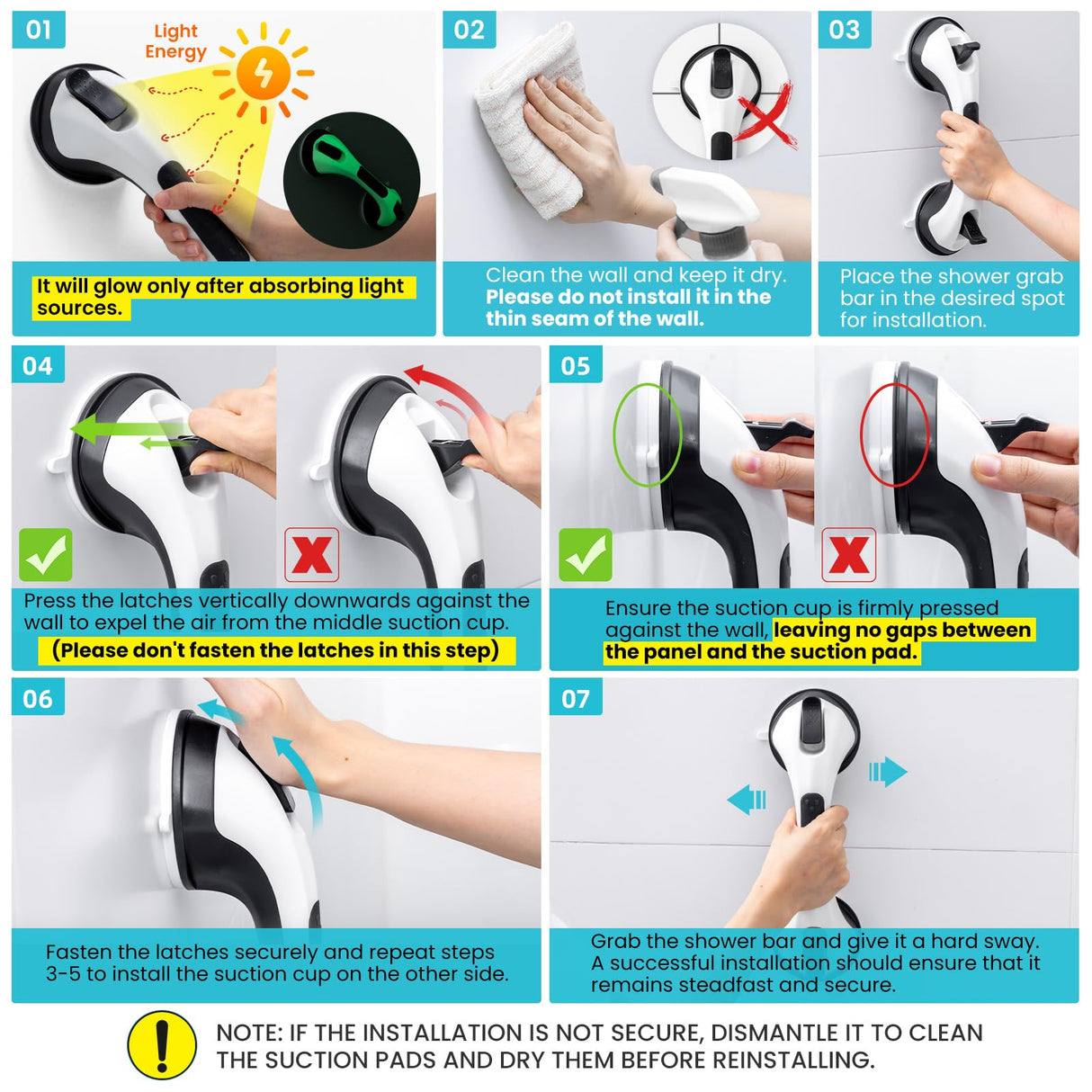 01

Light Energy

It will glow only after absorbing light sources.

02

Clean the wall and keep it dry. Please do not install it in the thin seam of the wall.

03

Place the shower grab bar in the desired spot for installation.

04

Press the latches vertically downwards against the wall to expel the air from the middle suction cup.
(Please don't fasten the latches in this step)

05

Ensure the suction cup is firmly pressed against the wall, leaving no gaps between the panel and the suction pad.

06

Fasten the latches securely and repeat steps 3-5 to install the suction cup on the other side.

07

Grab the shower bar and give it a hard sway. A successful installation should ensure that it remains steadfast and secure.

NOTE: IF THE INSTALLATION IS NOT SECURE, DISMANTLE IT TO CLEAN THE SUCTION PADS AND DRY THEM BEFORE REINSTALLING.