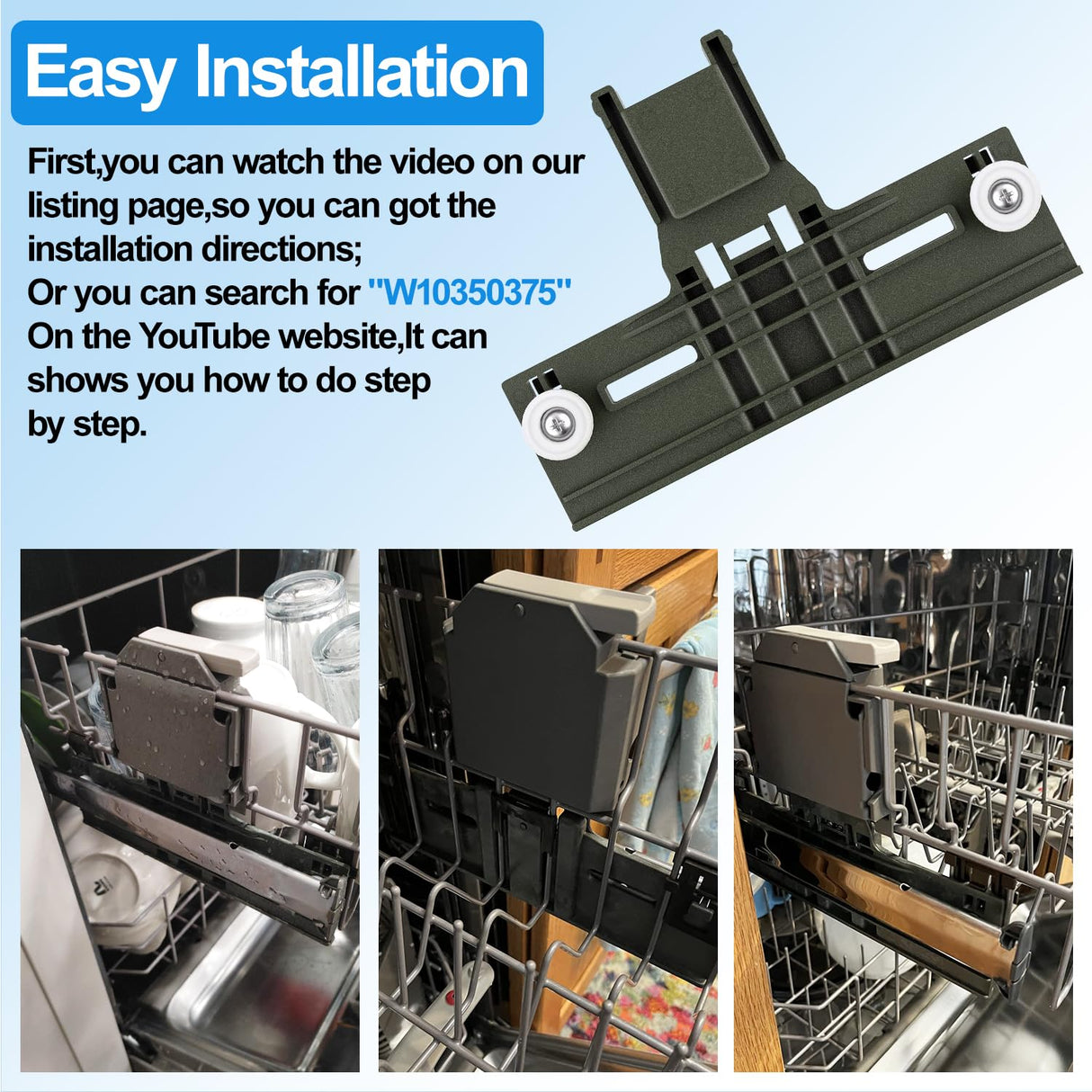 Easy Installation

First,you can watch the video on our listing page,so you can got the installation directions;
Or you can search for "W10350375" On the YouTube website,It can shows you how to do step by step.