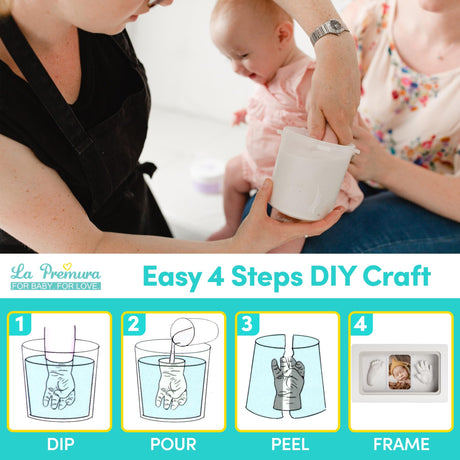 La Premura
FOR BABY. FOR LOVE.

Easy 4 Steps DIY Craft

1
DIP

2
POUR

3
PEEL

4
FRAME