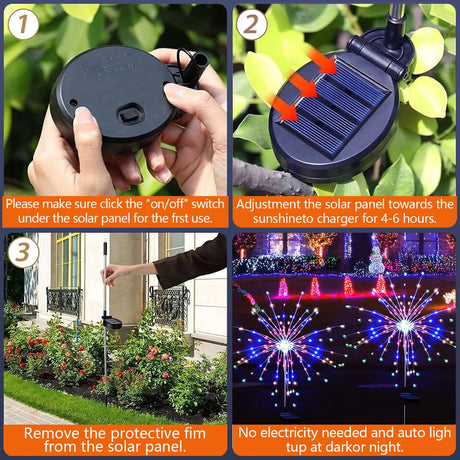 1

Please make sure click the "on/off" switch under the solar panel for the frst use.

2

Adjustment the solar panel towards the sunshineto charger for 4-6 hours.

3

Remove the protective fim from the solar panel.

No electricity needed and auto ligh tup at darkor night.