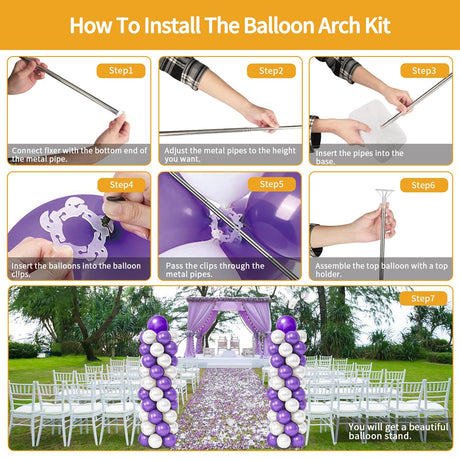 How To Install The Balloon Arch Kit

Step1
Connect fixer with the bottom end of the metal pipe.

Step2
Adjust the metal pipes to the height you want.

Step3
Insert the pipes into the base.

Step4
Insert the balloons into the balloon clips.

Step5
Pass the clips through the metal pipes.

Step6
Assemble the top balloon with a top holder.

Step7
You will get a beautiful balloon stand.