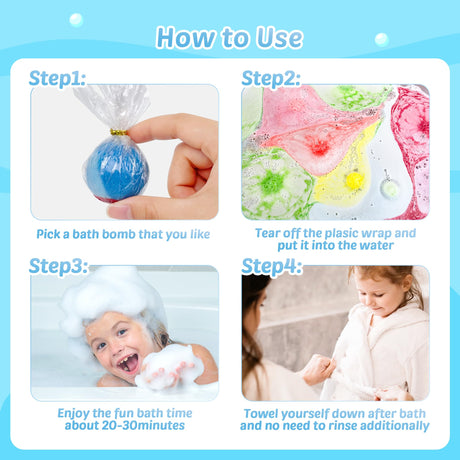 How to Use

Step1:

Pick a bath bomb that you like

Step2:

Tear off the plasic wrap and put it into the water

Step3:

Enjoy the fun bath time about 20-30minutes

Step4:

Towel yourself down after bath and no need to rinse additionally