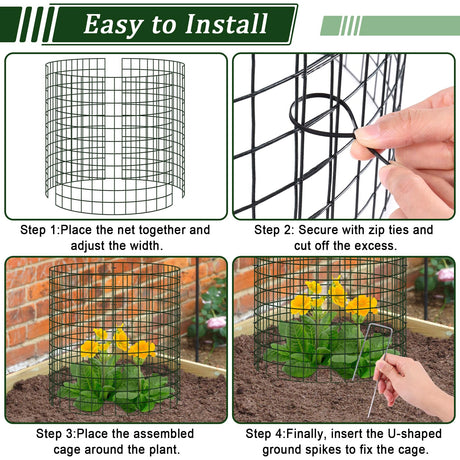 Easy to Install

Step 1:Place the net together and adjust the width.

Step 2: Secure with zip ties and cut off the excess.

Step 3:Place the assembled cage around the plant.

Step 4:Finally, insert the U-shaped ground spikes to fix the cage.