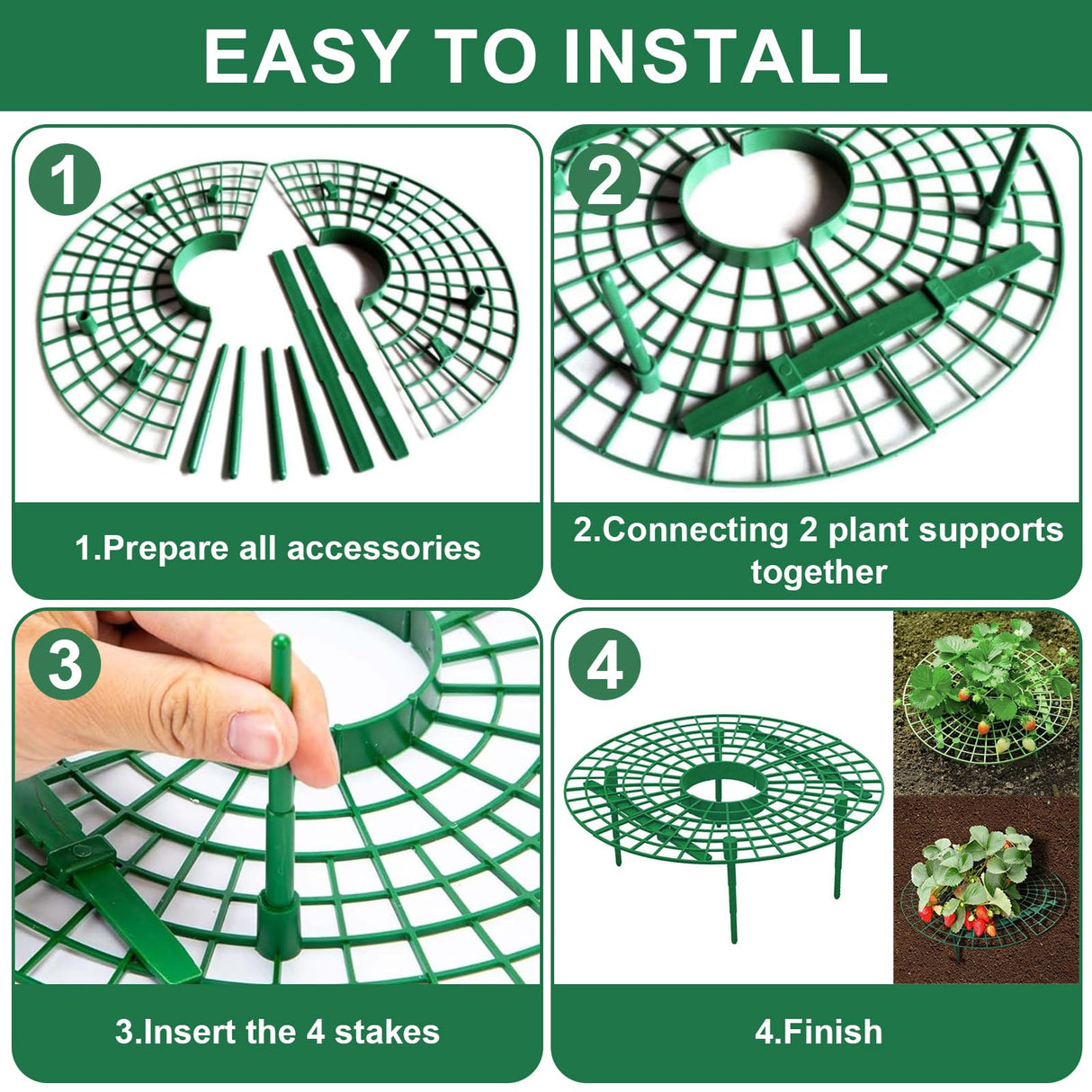 EASY TO INSTALL

1

1.Prepare all accessories

2

2.Connecting 2 plant supports together

3

3.Insert the 4 stakes

4

4.Finish