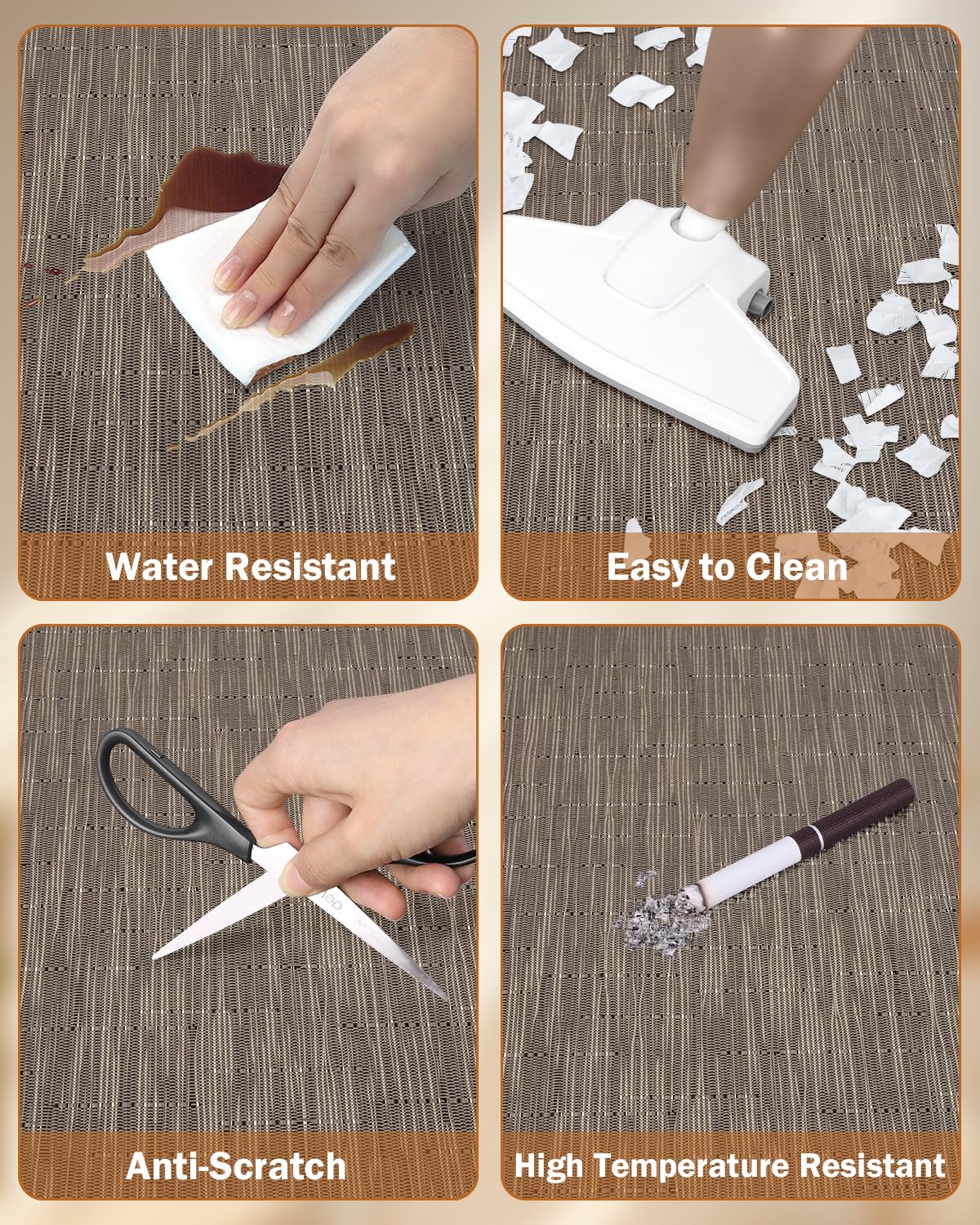 Water Resistant

Easy to Clean

Anti-Scratch

High Temperature Resistant