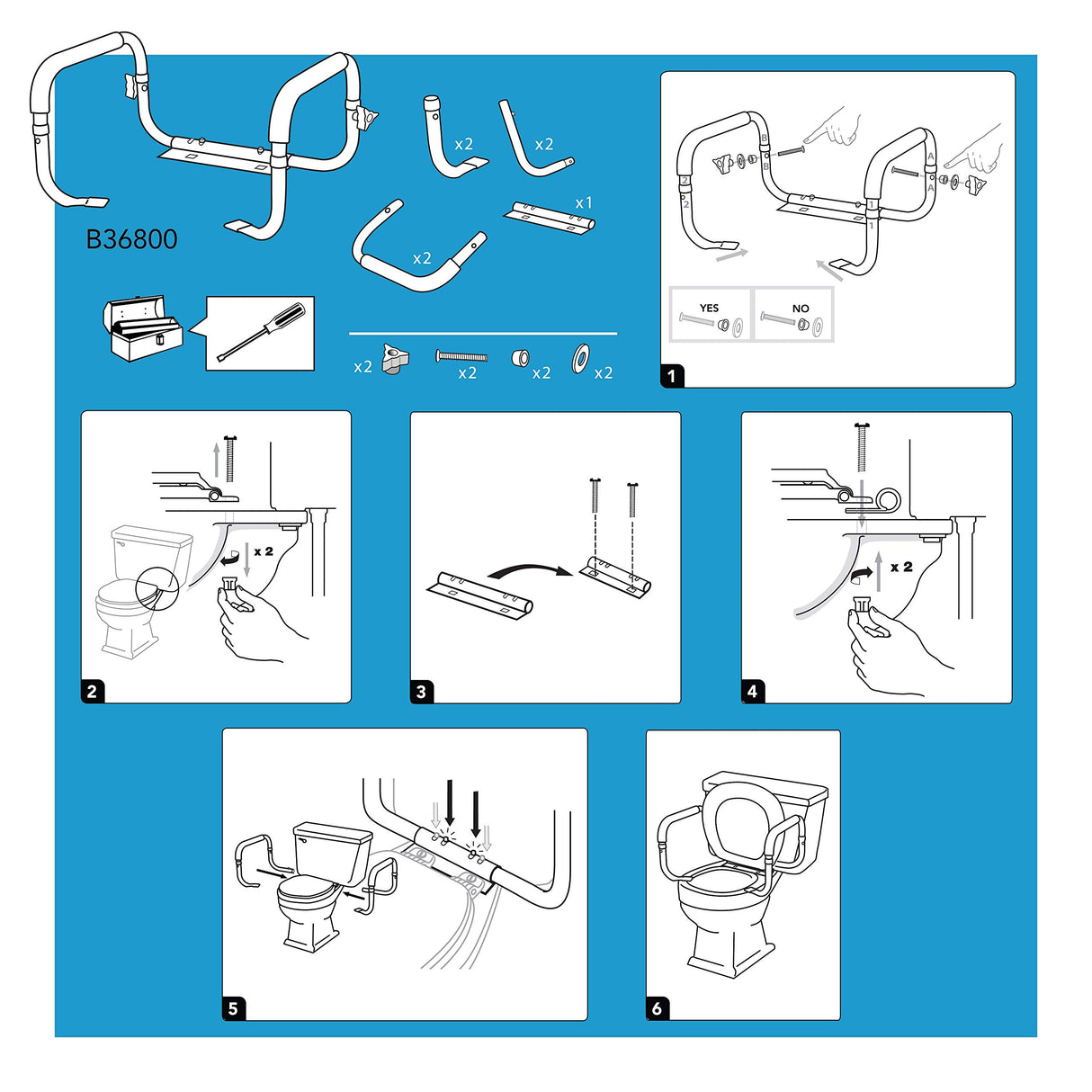 B36800

x2

x2

x2

x1

x2

x2

x2

x2

B
B
2
2
A
A
1
1

YES

NO

1

x 2

2

3

x 2

4

5

6