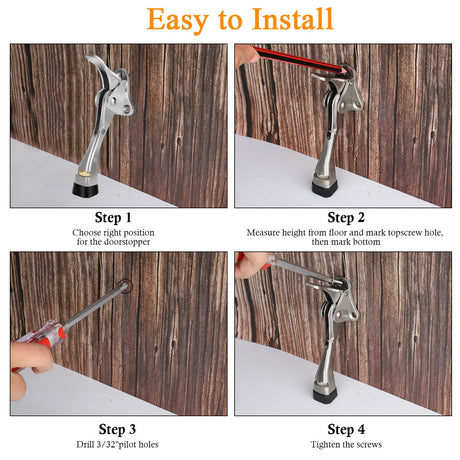 Easy to Install

Step 1
Choose right position for the doorstopper

Step 2
Measure height from floor and mark topscrew hole, then mark bottom

Step 3
Drill 3/32"pilot holes

Step 4
Tighten the screws