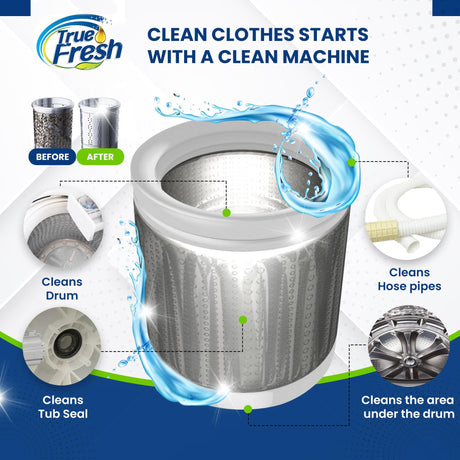 True Fresh

CLEAN CLOTHES STARTS WITH A CLEAN MACHINE

BEFORE AFTER

Cleans Drum

Cleans Hose pipes

Cleans Tub Seal

Cleans the area under the drum