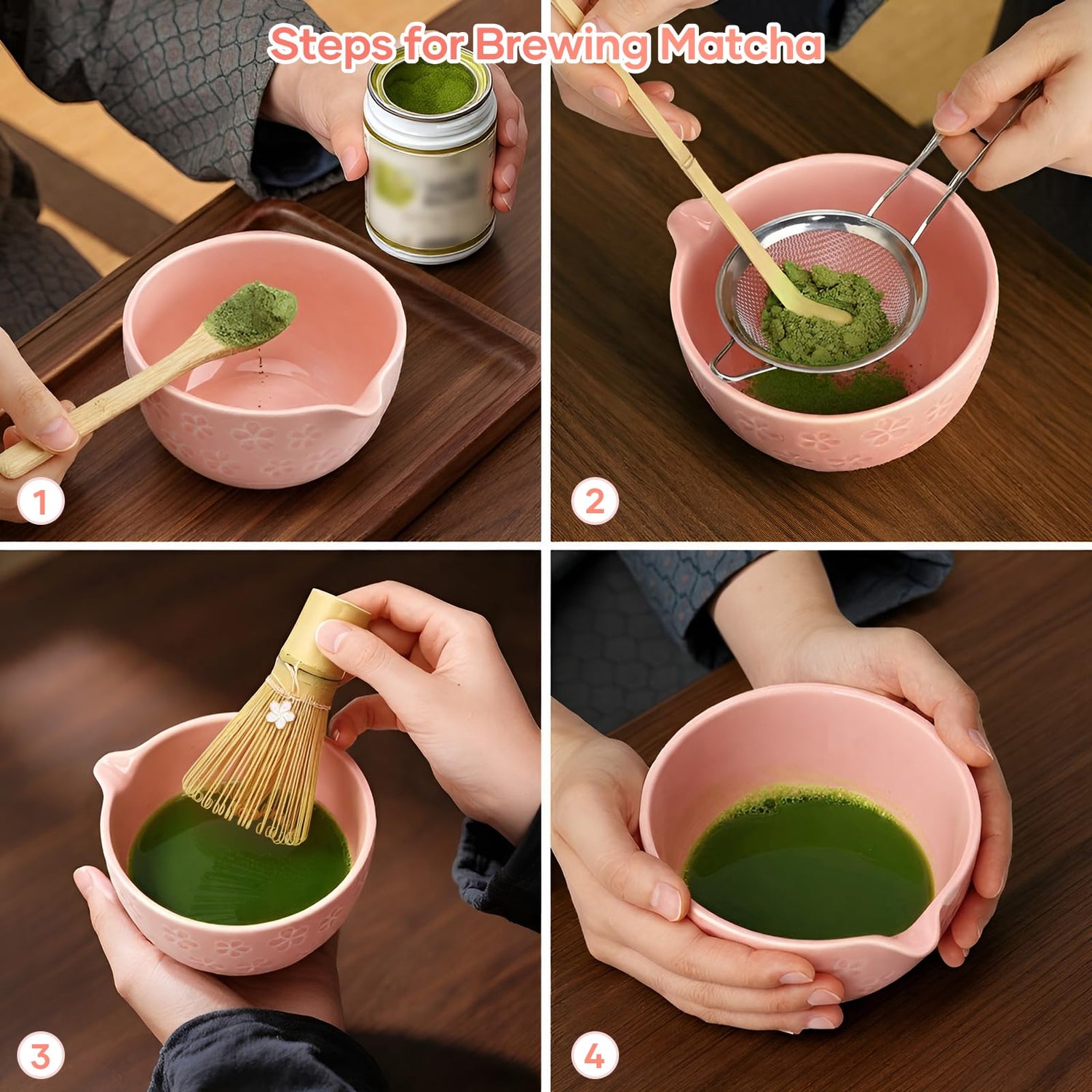 Steps for Brewing Matcha

1

2

3

4