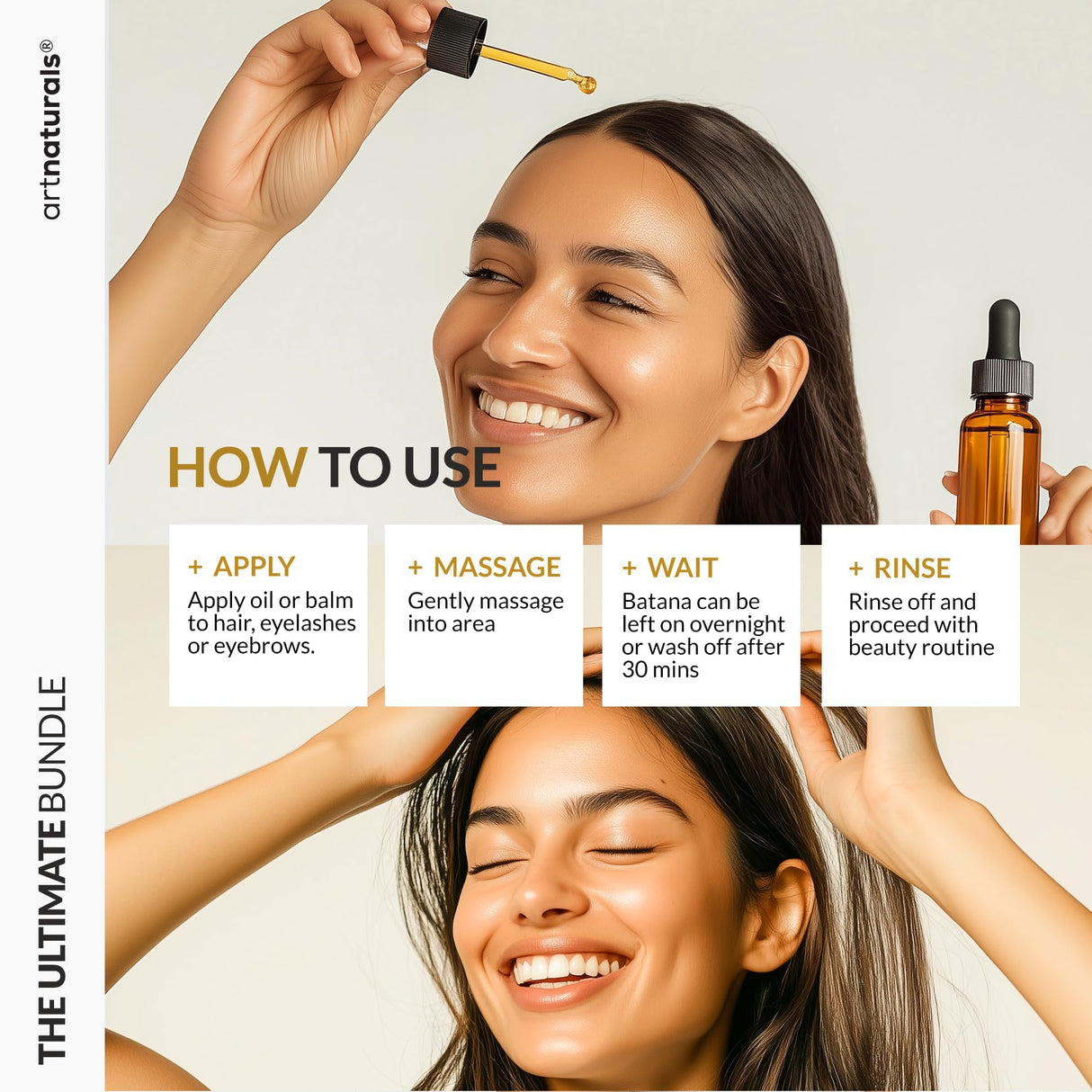 artnaturals®

HOW TO USE

+ APPLY
Apply oil or balm to hair, eyelashes or eyebrows.

+ MASSAGE
Gently massage into area

+ WAIT
Batana can be left on overnight or wash off after 30 mins

+ RINSE
Rinse off and proceed with beauty routine

THE ULTIMATE BUNDLE