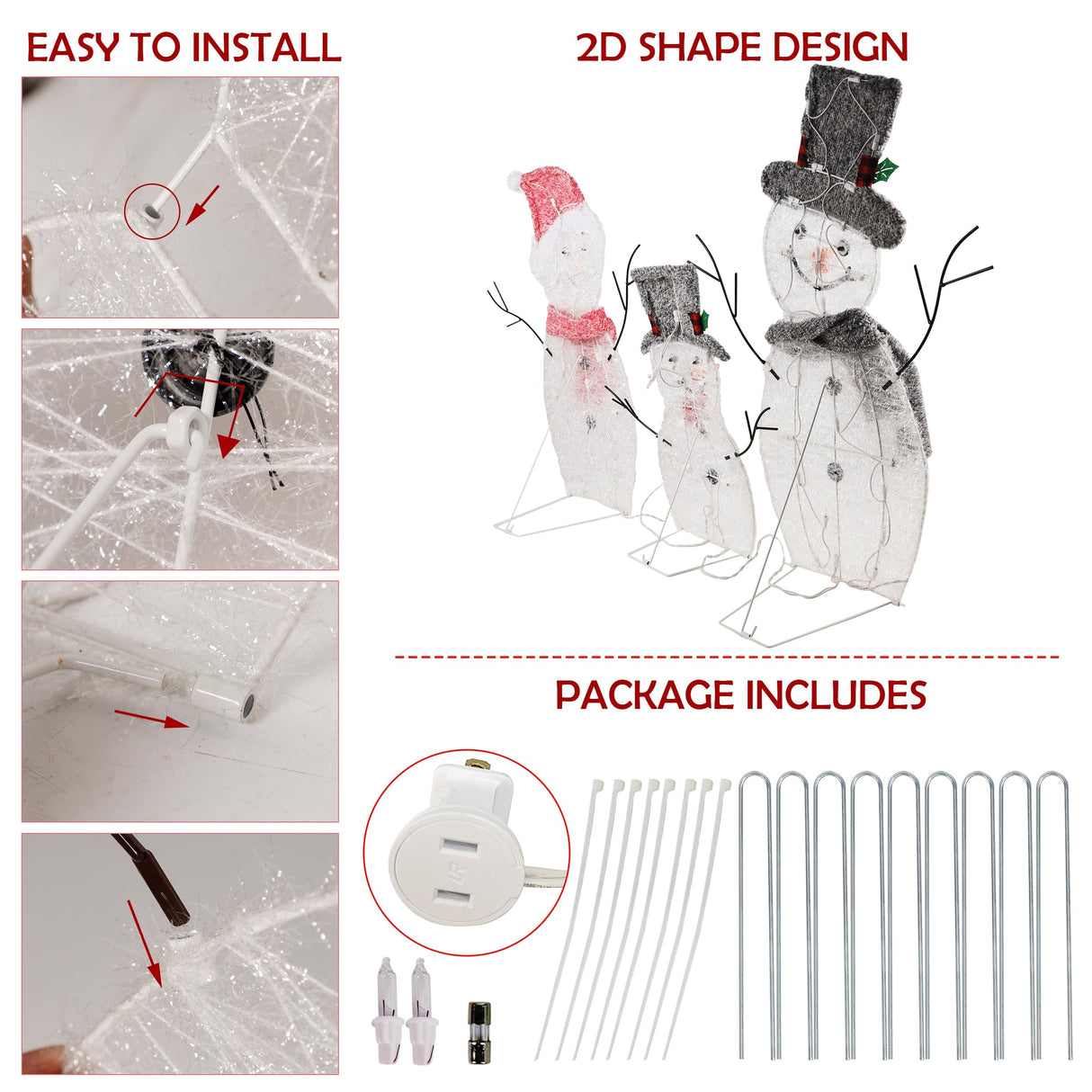 EASY TO INSTALL

2D SHAPE DESIGN

PACKAGE INCLUDES