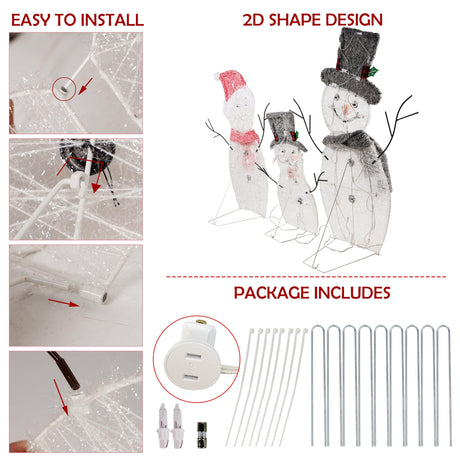 EASY TO INSTALL

2D SHAPE DESIGN

PACKAGE INCLUDES