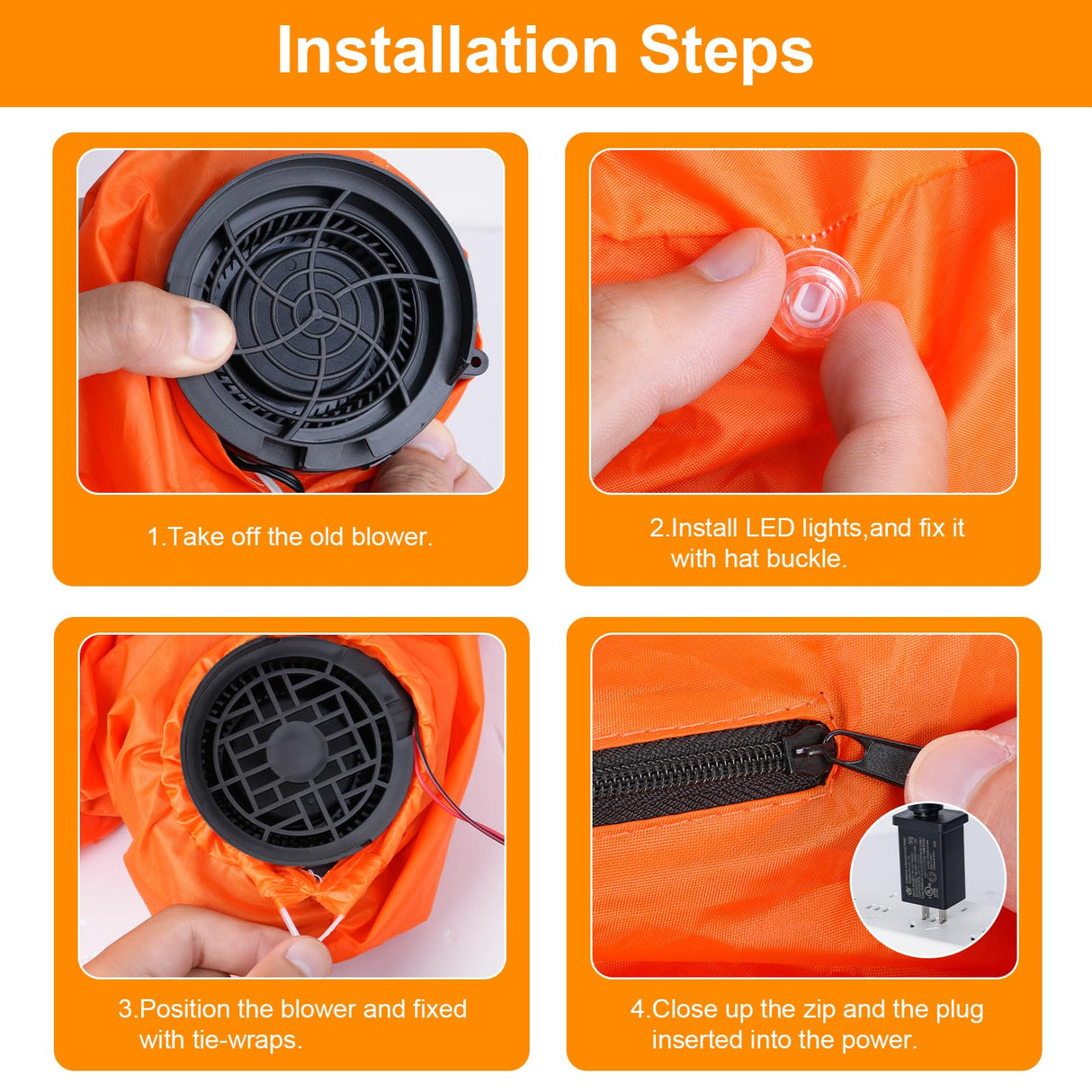 Installation Steps

1.Take off the old blower.

2.Install LED lights,and fix it with hat buckle.

3.Position the blower and fixed with tie-wraps.

4.Close up the zip and the plug inserted into the power.