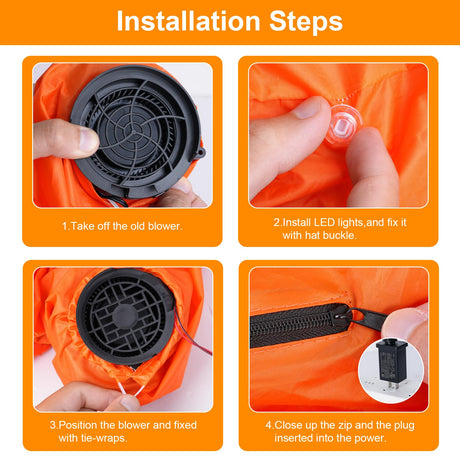 Installation Steps

1.Take off the old blower.

2.Install LED lights,and fix it with hat buckle.

3.Position the blower and fixed with tie-wraps.

4.Close up the zip and the plug inserted into the power.