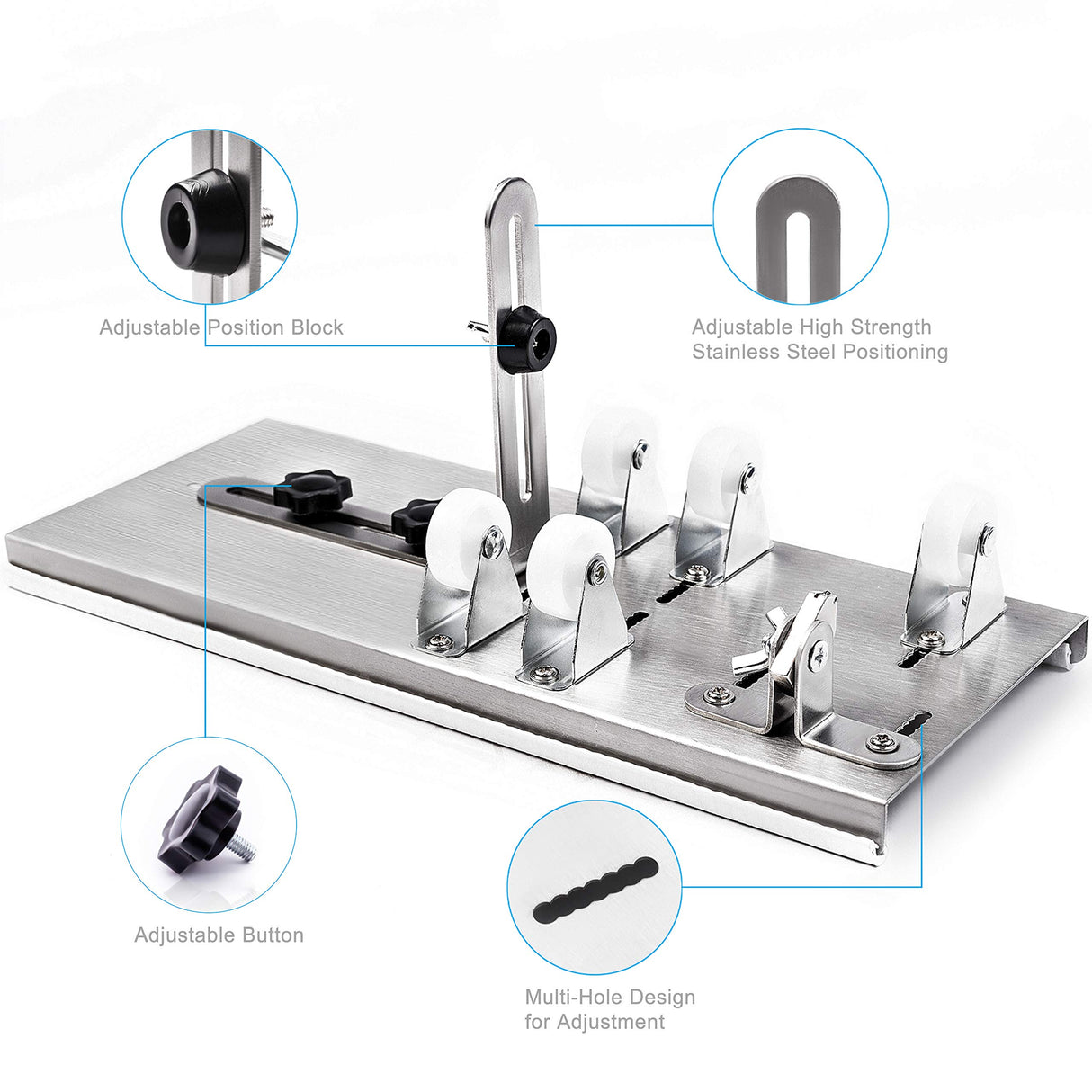 Adjustable Position Block

Adjustable High Strength
Stainless Steel Positioning

Adjustable Button

Multi-Hole Design
for Adjustment