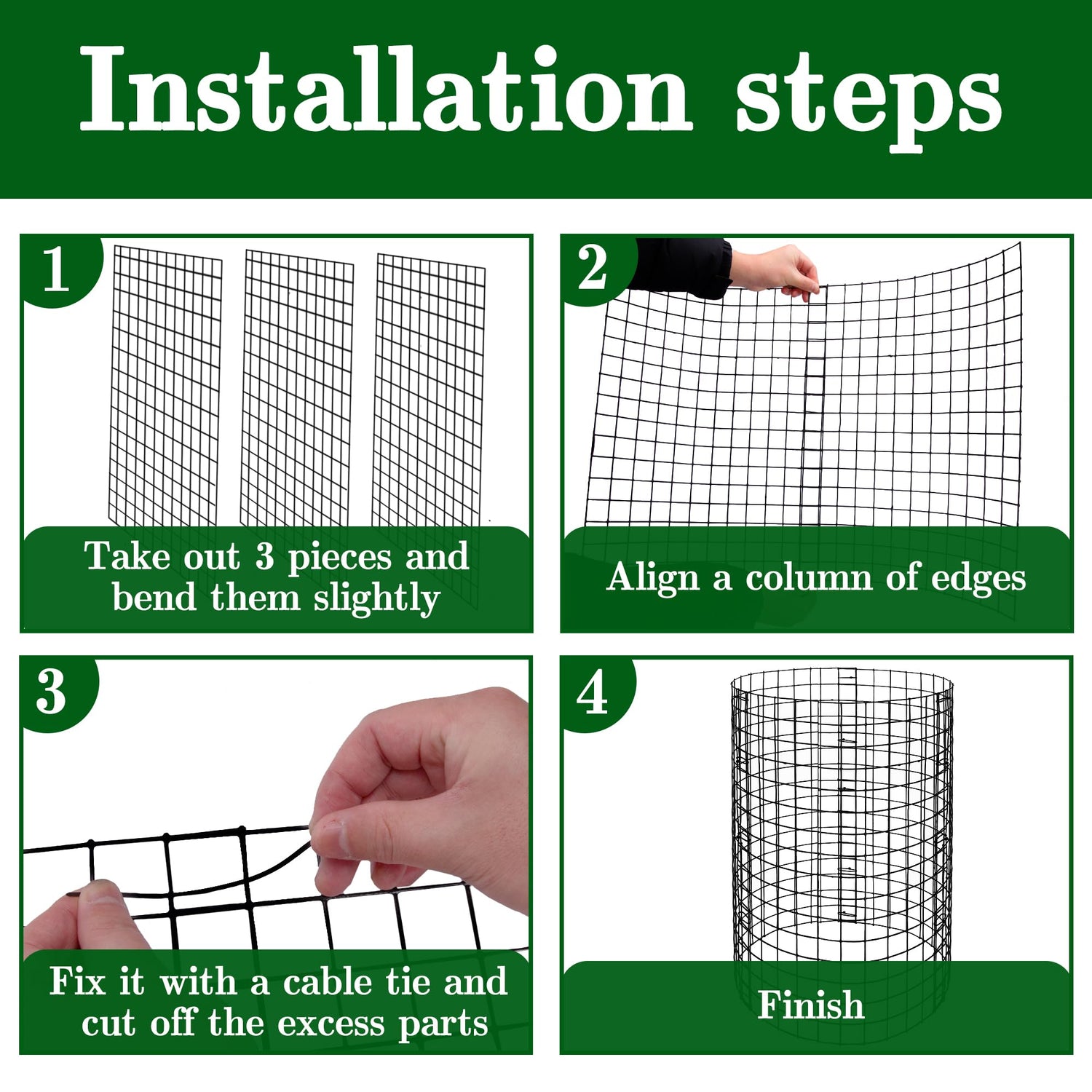 Installation steps

1

Take out 3 pieces and bend them slightly

2

Align a column of edges

3

Fix it with a cable tie and cut off the excess parts

4

Finish