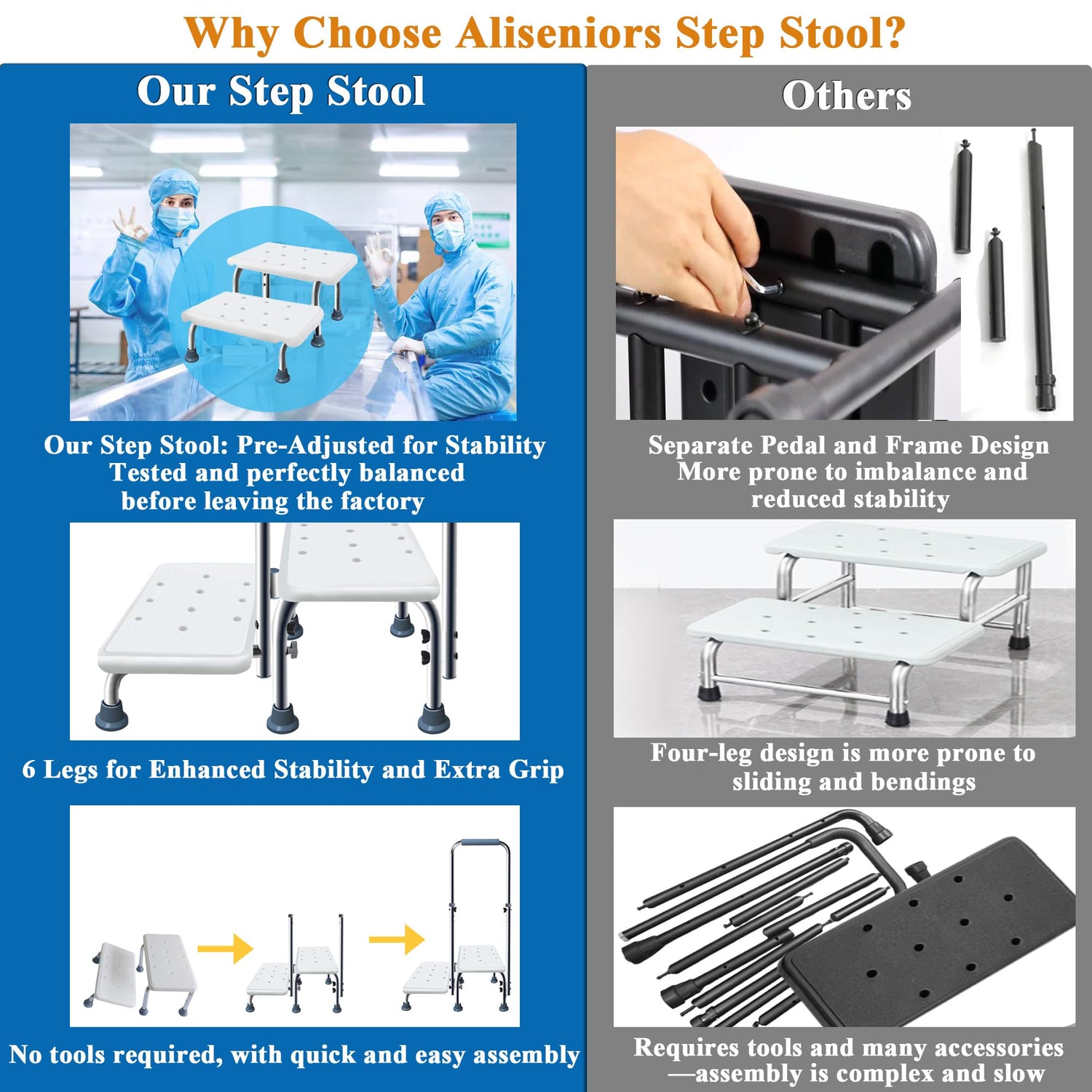 Why Choose Aliseniors Step Stool?

Our Step Stool

Our Step Stool: Pre-Adjusted for Stability
Tested and perfectly balanced
before leaving the factory

6 Legs for Enhanced Stability and Extra Grip

No tools required, with quick and easy assembly

Others

Separate Pedal and Frame Design
More prone to imbalance and
reduced stability

Four-leg design is more prone to
sliding and bendings

Requires tools and many accessories
—assembly is complex and slow