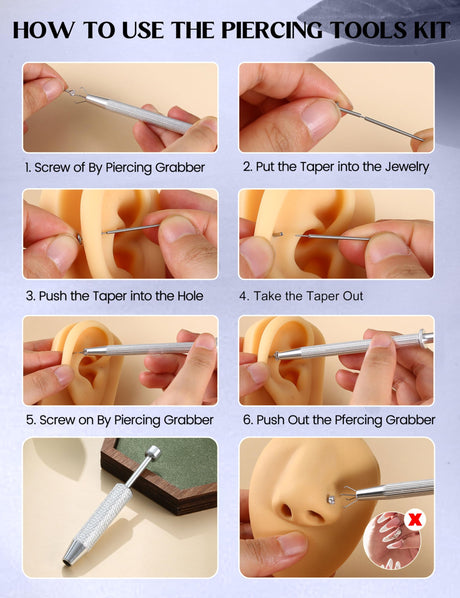 HOW TO USE THE PIERCING TOOLS KIT

1. Screw of By Piercing Grabber

2. Put the Taper into the Jewelry

3. Push the Taper into the Hole

4. Take the Taper Out

5. Screw on By Piercing Grabber

6. Push Out the Pfercing Grabber