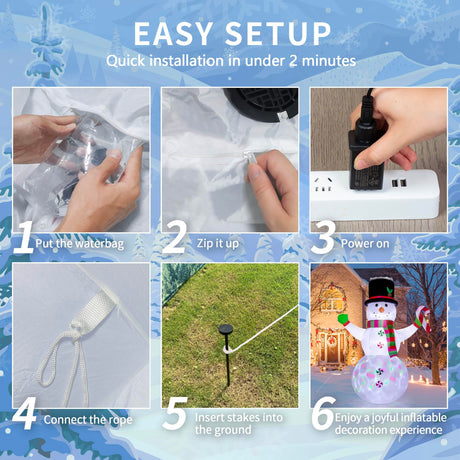 EASY SETUP

Quick installation in under 2 minutes

1 Put the waterbag

2 Zip it up

3 Power on

4 Connect the rope

5 Insert stakes into the ground

6 Enjoy a joyful inflatable decoration experience