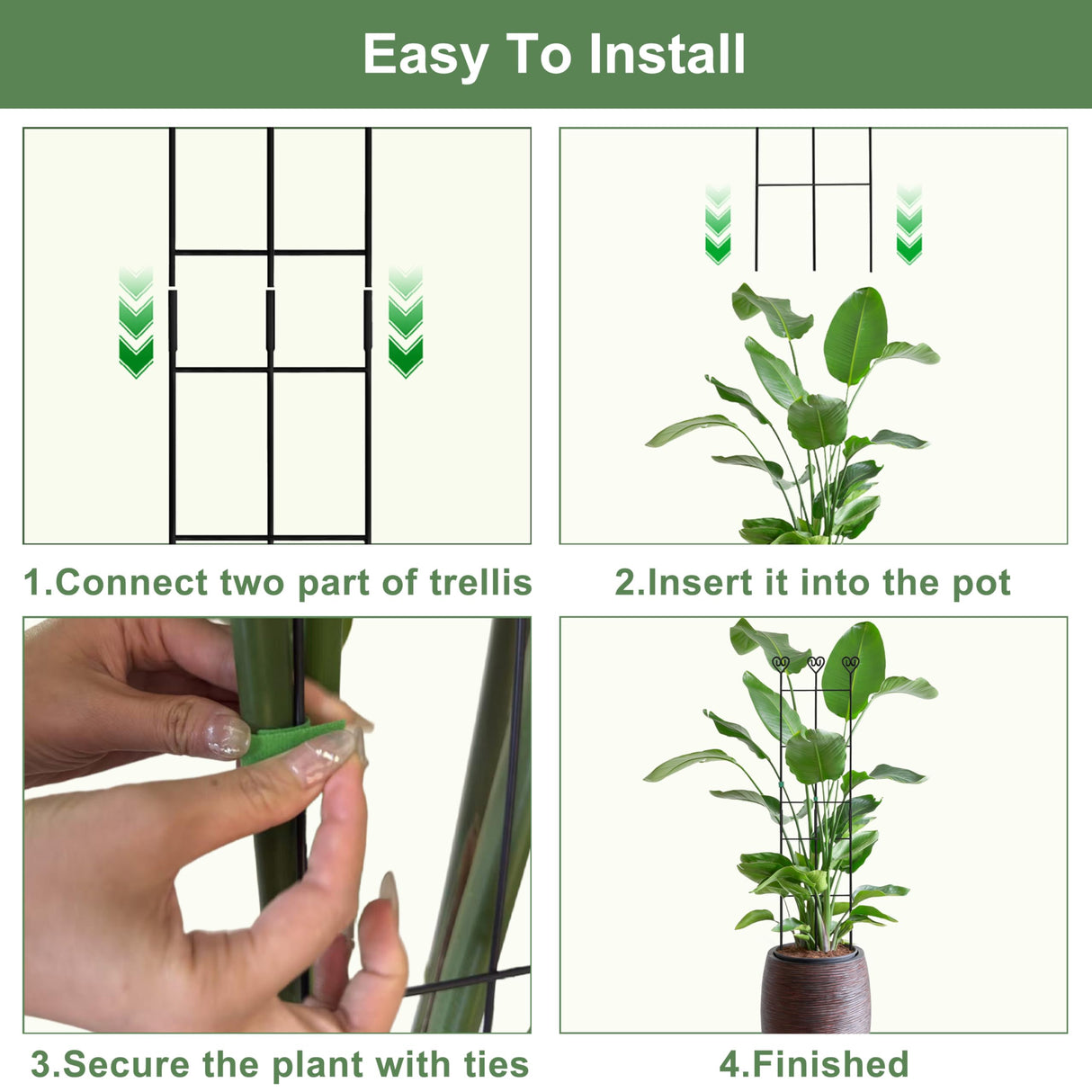 Easy To Install

1.Connect two part of trellis

2.Insert it into the pot

3.Secure the plant with ties

4.Finished