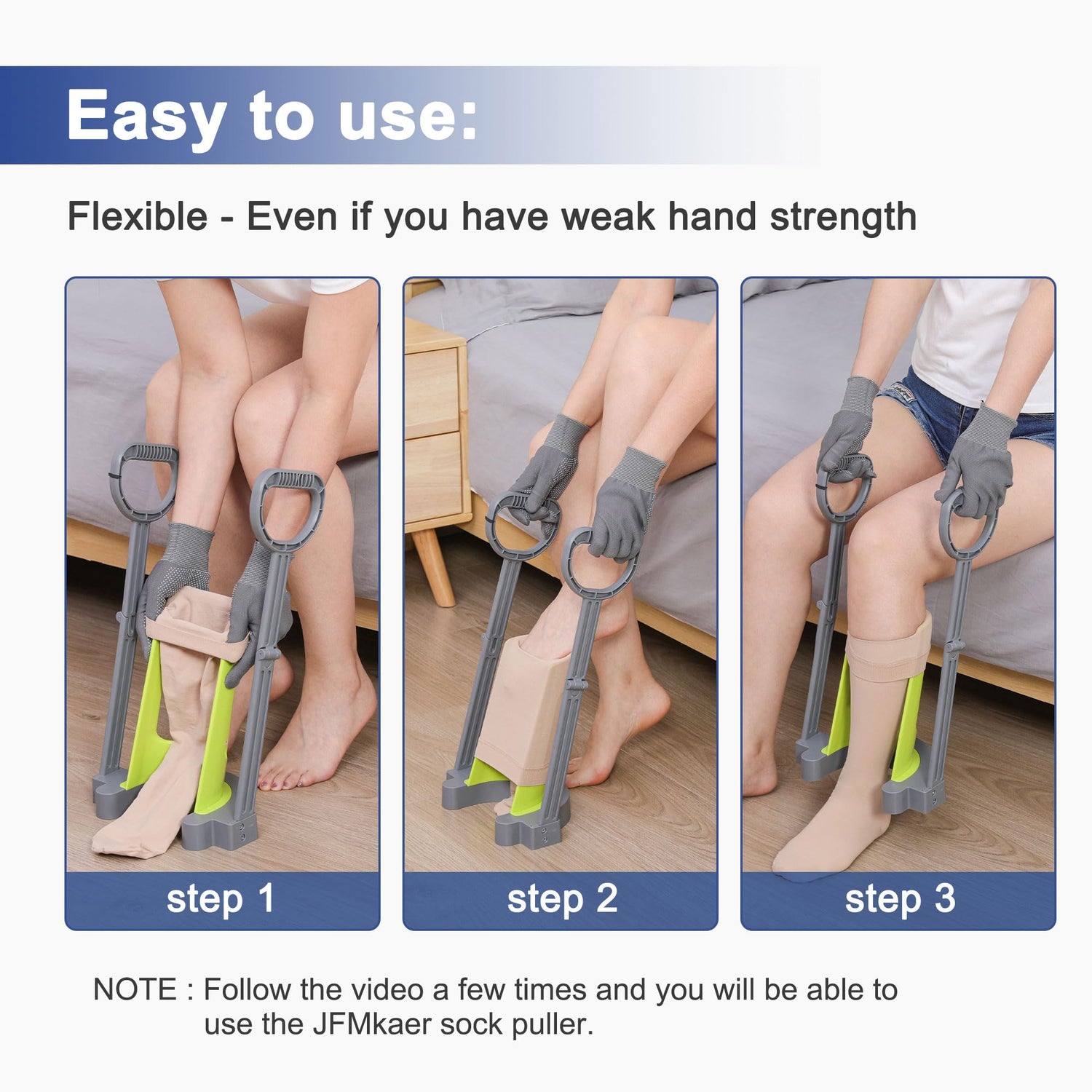 Easy to use:

Flexible - Even if you have weak hand strength

step 1

step 2

step 3

NOTE : Follow the video a few times and you will be able to use the JFMkaer sock puller.