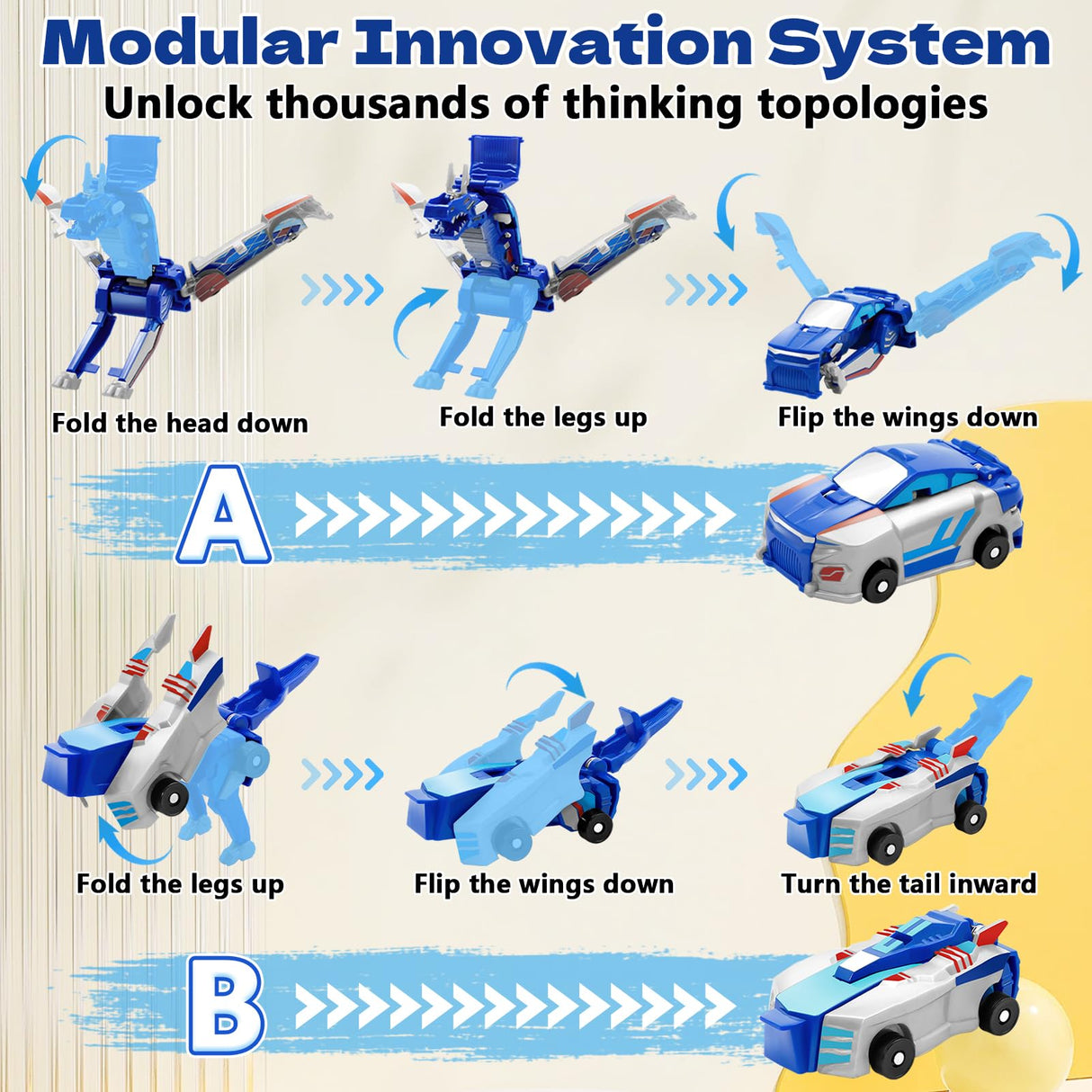 Modular Innovation System
Unlock thousands of thinking topologies

Fold the head down

Fold the legs up

Flip the wings down

A

Fold the legs up

Flip the wings down

Turn the tail inward

B