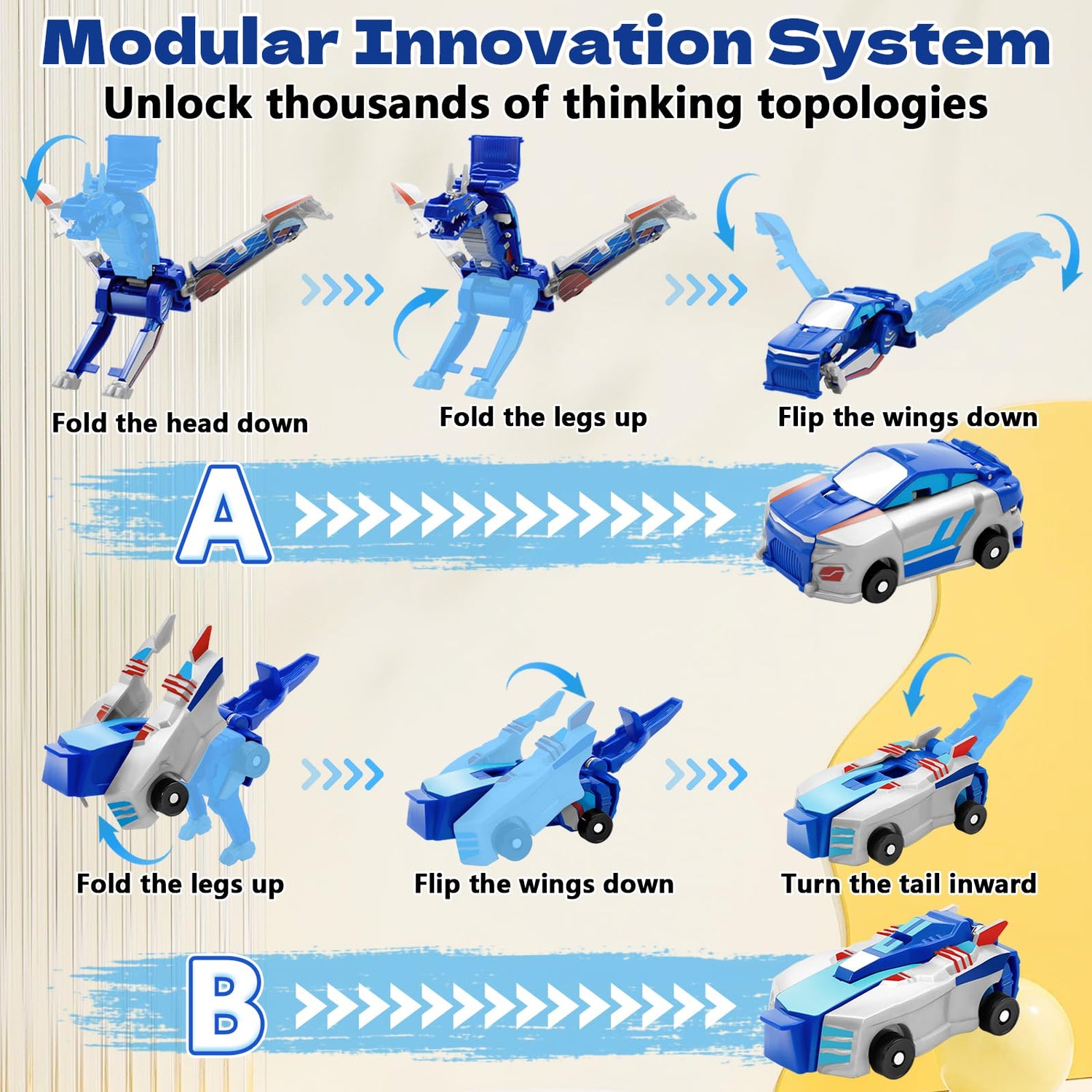 Modular Innovation System
Unlock thousands of thinking topologies

Fold the head down

Fold the legs up

Flip the wings down

A

Fold the legs up

Flip the wings down

Turn the tail inward

B