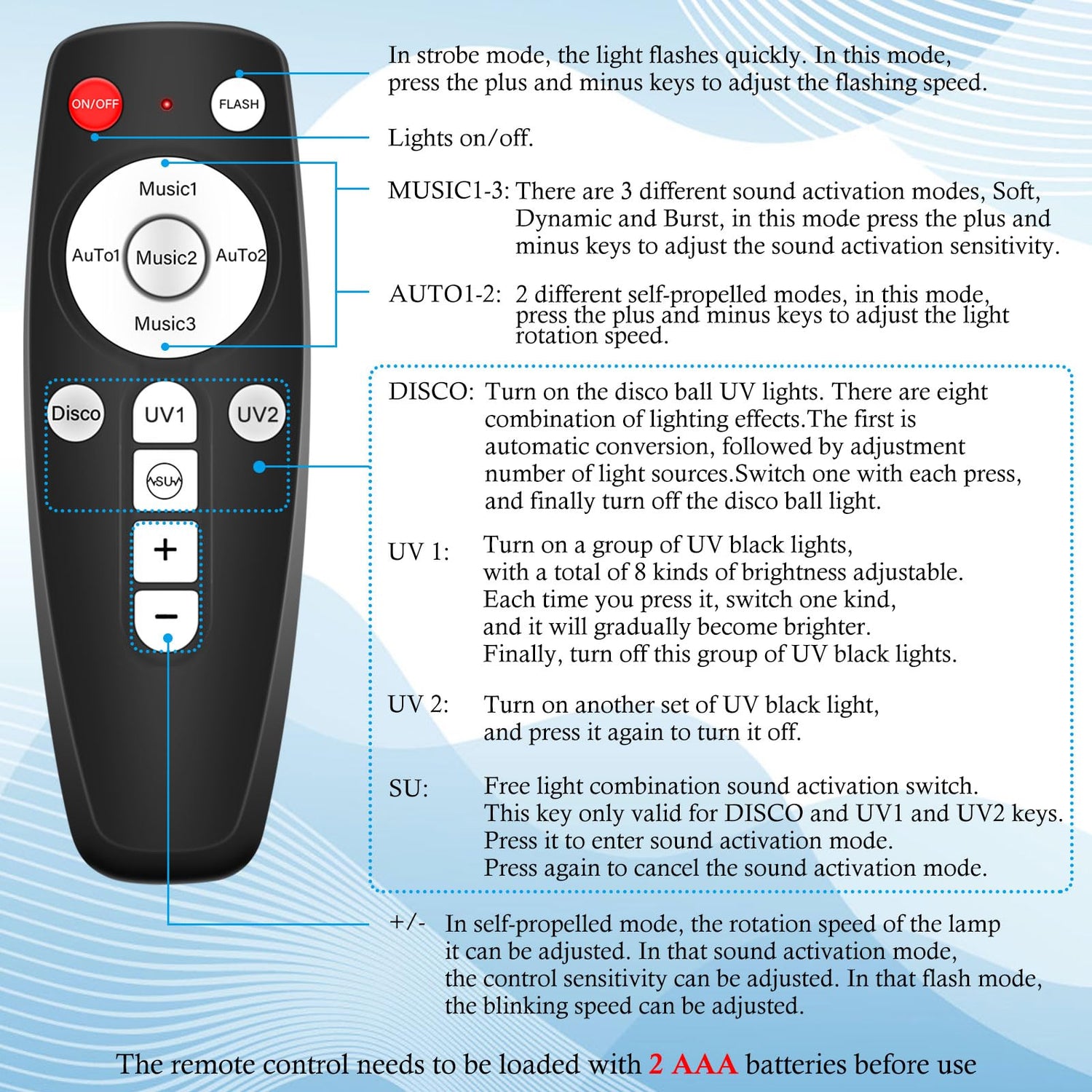 ON/OFF

FLASH

Music1

AuTo1

Music2

AuTo2

Music3

Disco

UV1

UV2

SU

+

−

In strobe mode, the light flashes quickly. In this mode, press the plus and minus keys to adjust the flashing speed.

Lights on/off.

MUSIC1-3: There are 3 different sound activation modes, Soft, Dynamic and Burst, in this mode press the plus and minus keys to adjust the sound activation sensitivity.

AUTO1-2: 2 different self-propelled modes, in this mode, press the plus and minus keys to adjust the light rotation speed.

DISCO: Turn on the disco ball UV lights. There are eight combination of lighting effects.The first is automatic conversion, followed by adjustment number of light sources.Switch one with each press, and finally turn off the disco ball light.

UV 1: Turn on a group of UV black lights, with a total of 8 kinds of brightness adjustable. Each time you press it, switch one kind, and it will gradually become brighter. Finally, turn off this group of UV black lights.

UV 2: Turn on another set of UV black light, and press it again to turn it off.

SU: Free light combination sound activation switch. This key only valid for DISCO and UV1 and UV2 keys. Press it to enter sound activation mode. Press again to cancel the sound activation mode.

+/- In self-propelled mode, the rotation speed of the lamp it can be adjusted. In that sound activation mode, the control sensitivity can be adjusted. In that flash mode, the blinking speed can be adjusted.

The remote control needs to be loaded with 2 AAA batteries before use