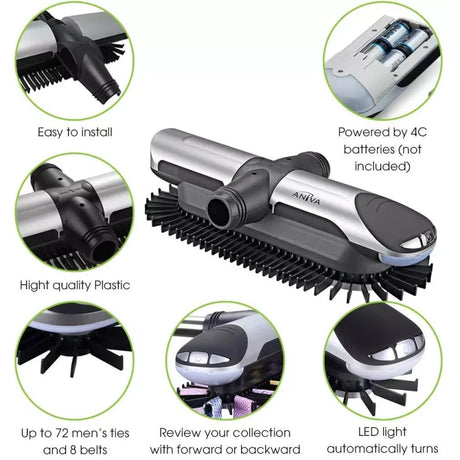 Easy to install

Powered by 4C batteries (not included)

ANIVA

Hight quality Plastic

Up to 72 men's ties and 8 belts

Review your collection with forward or backward

LED light automatically turns