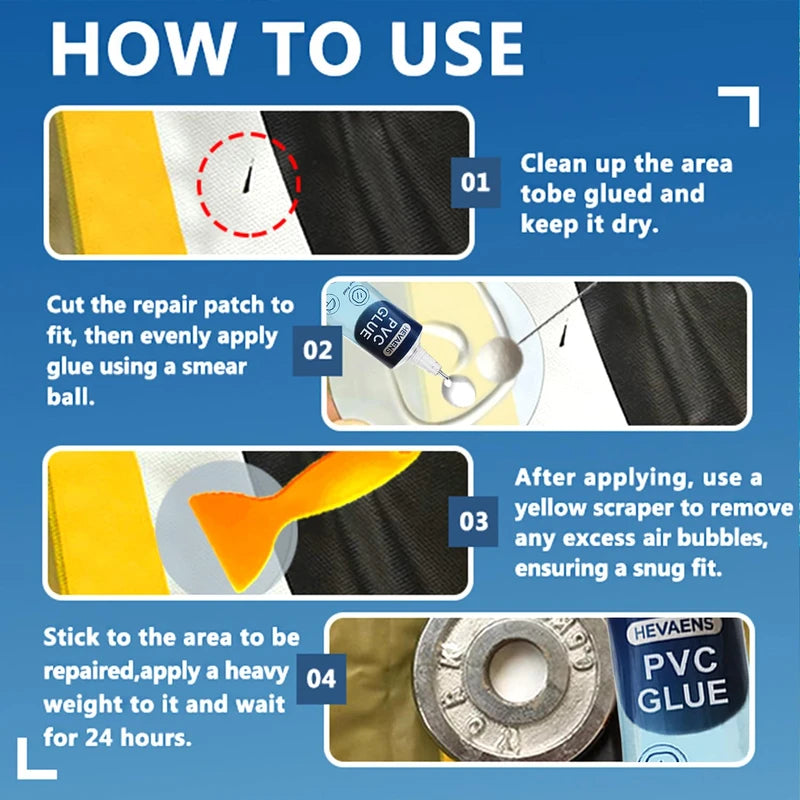 HOW TO USE

01
Clean up the area tobe glued and keep it dry.

Cut the repair patch to fit, then evenly apply glue using a smear ball.

02
HEVAENS
PVC
GLUE

03
After applying, use a yellow scraper to remove any excess air bubbles, ensuring a snug fit.

Stick to the area to be repaired,apply a heavy weight to it and wait for 24 hours.

04
HEVAENS
PVC
GLUE