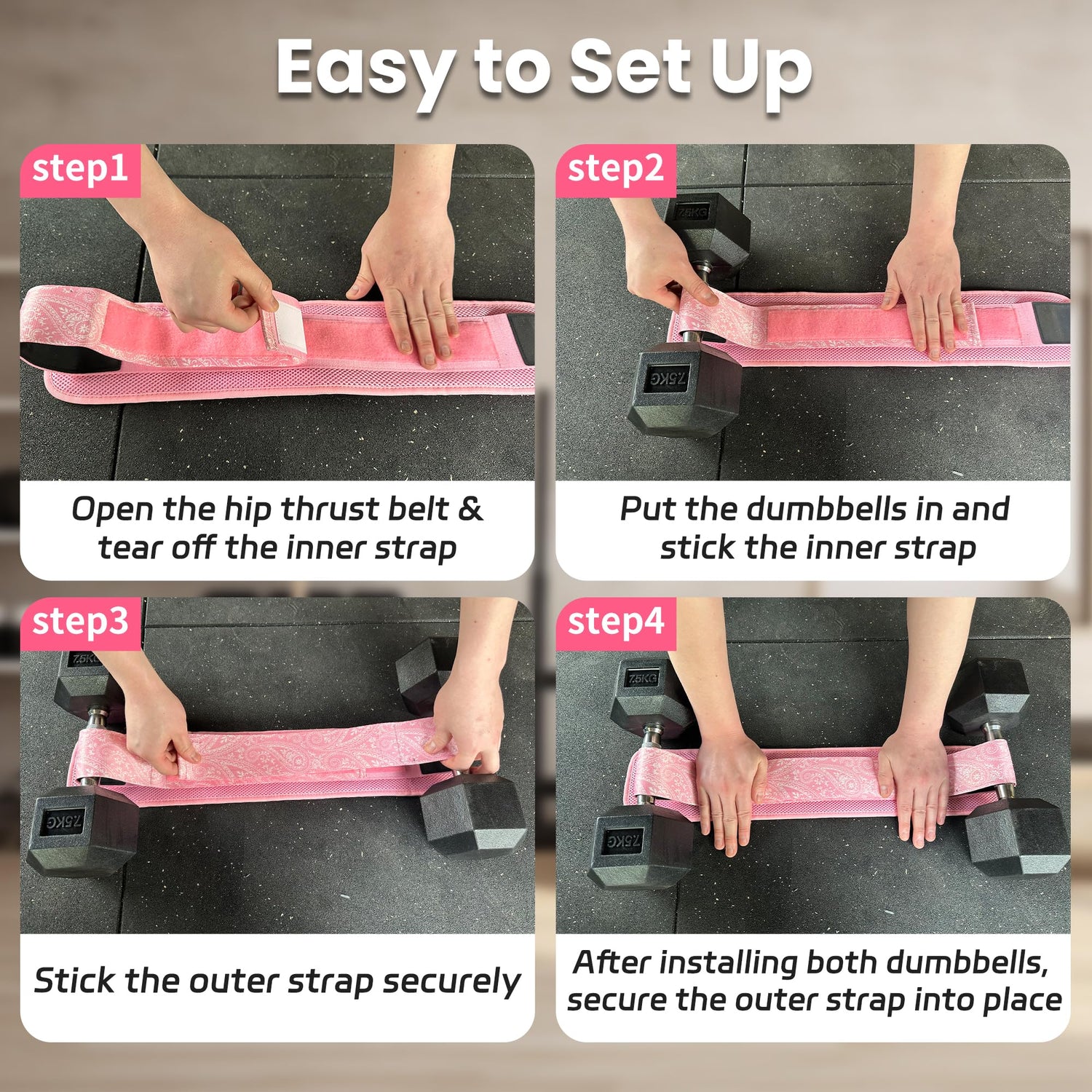 Easy to Set Up

step1

Open the hip thrust belt & tear off the inner strap

step2

7.5KG

7.5KG

Put the dumbbells in and stick the inner strap

step3

7.5KG

7.5KG

Stick the outer strap securely

step4

7.5KG

7.5KG

After installing both dumbbells, secure the outer strap into place