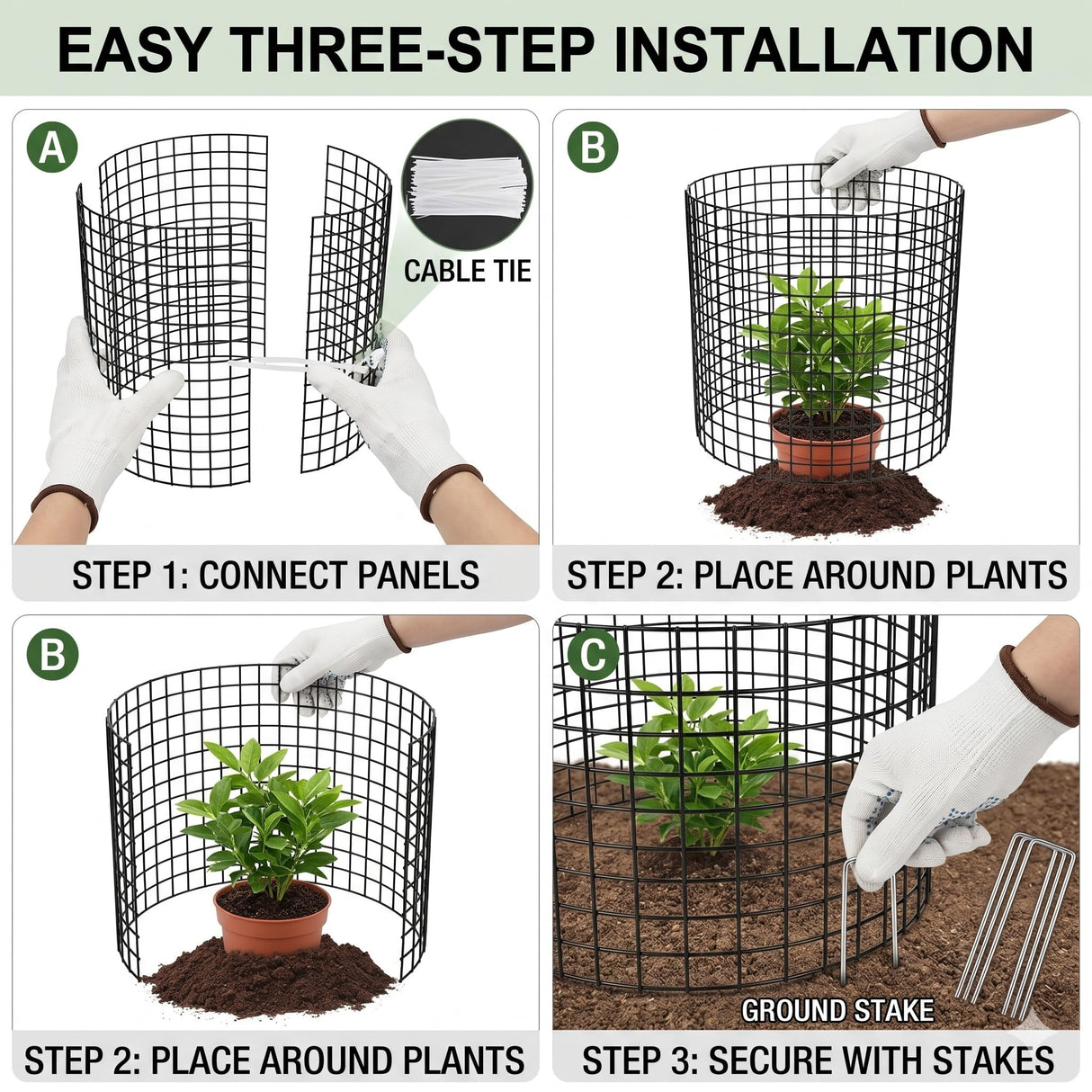 EASY THREE-STEP INSTALLATION

A

CABLE TIE

STEP 1: CONNECT PANELS

B

STEP 2: PLACE AROUND PLANTS

B

STEP 2: PLACE AROUND PLANTS

C

GROUND STAKE

STEP 3: SECURE WITH STAKES