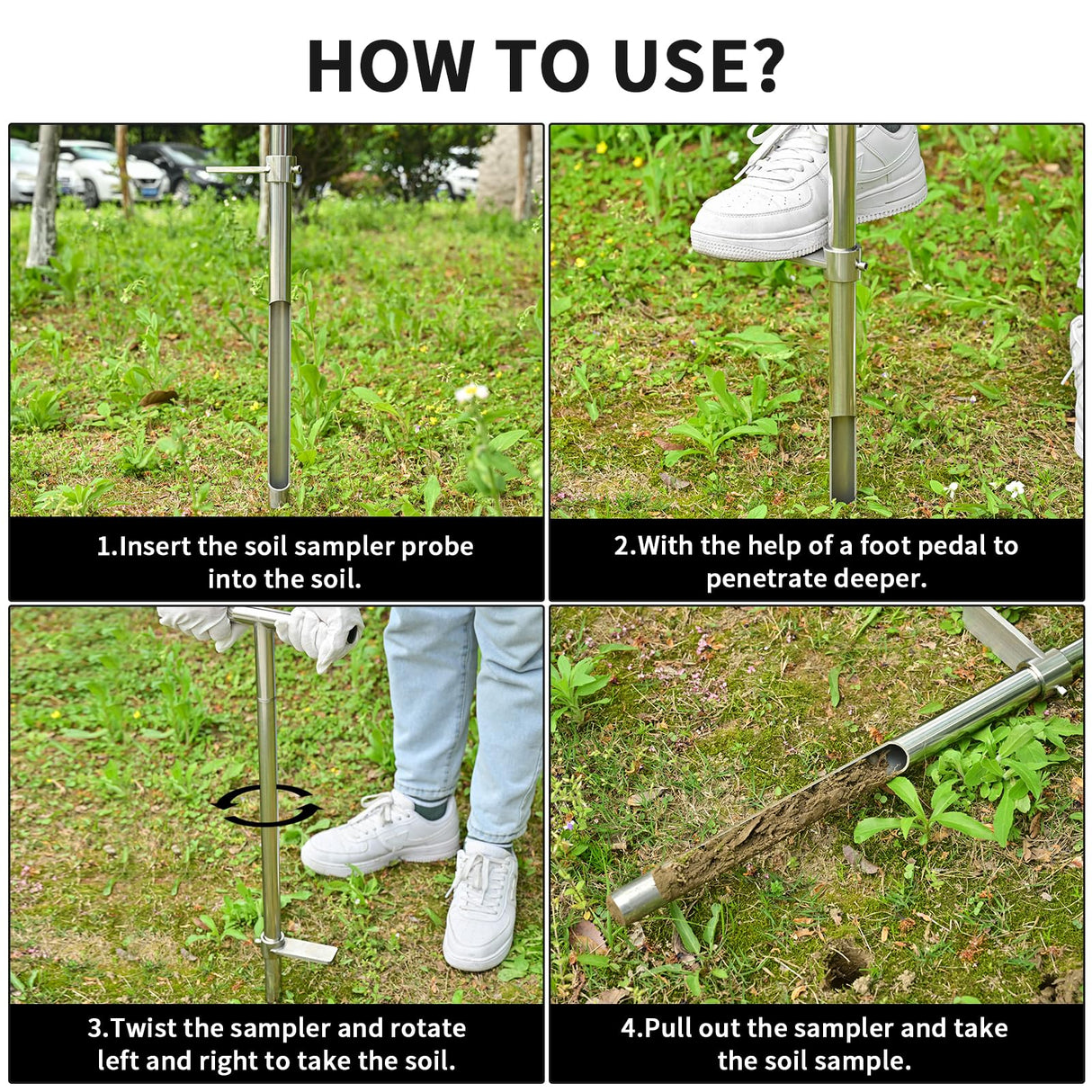 HOW TO USE?

1.Insert the soil sampler probe into the soil.

2.With the help of a foot pedal to penetrate deeper.

3.Twist the sampler and rotate left and right to take the soil.

4.Pull out the sampler and take the soil sample.