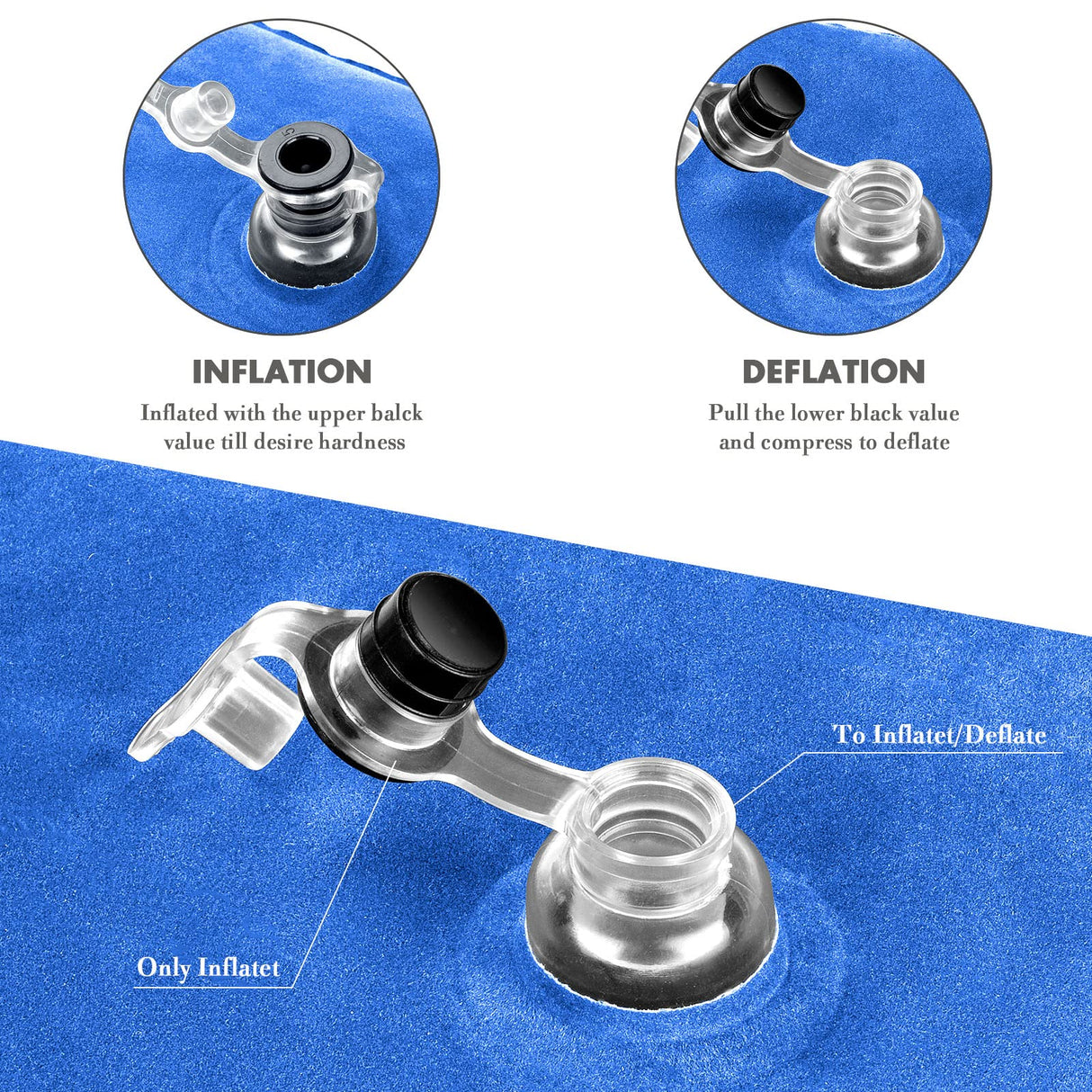 INFLATION
Inflated with the upper balck value till desire hardness

DEFLATION
Pull the lower black value and compress to deflate

To Inflatet/Deflate

Only Inflatet