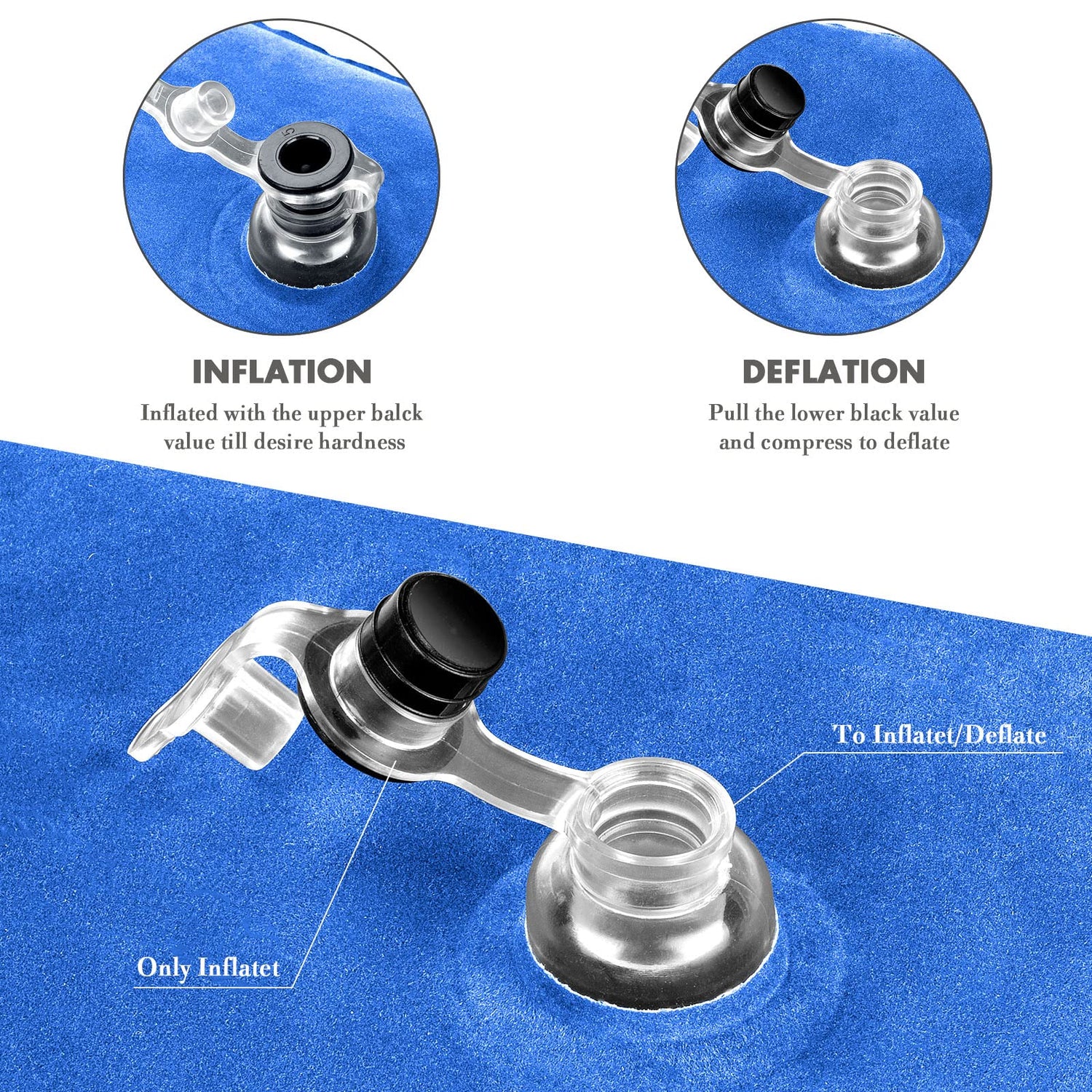 INFLATION
Inflated with the upper balck value till desire hardness

DEFLATION
Pull the lower black value and compress to deflate

To Inflatet/Deflate

Only Inflatet