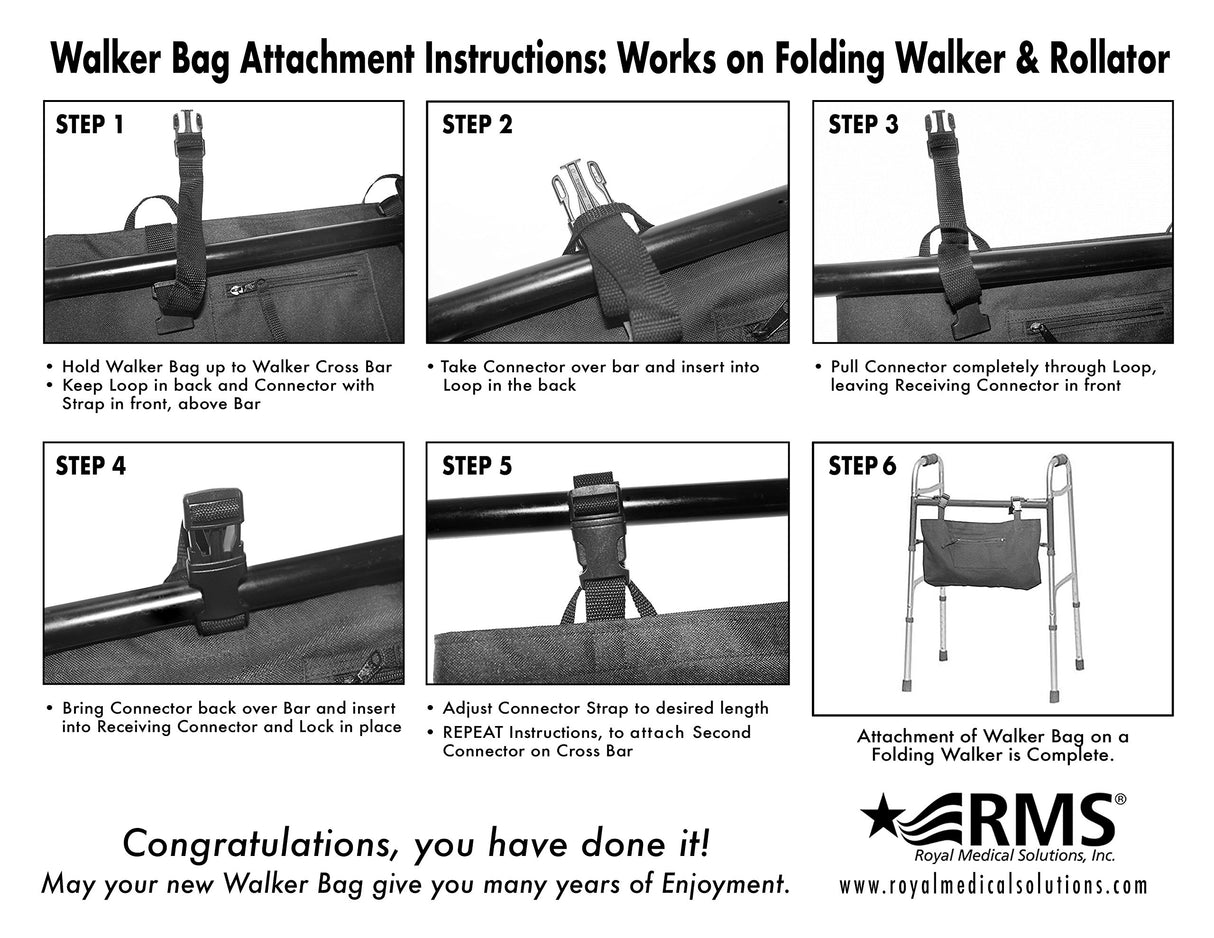 Walker Bag Attachment Instructions: Works on Folding Walker & Rollator

STEP 1

• Hold Walker Bag up to Walker Cross Bar
• Keep Loop in back and Connector with Strap in front, above Bar

STEP 2

• Take Connector over bar and insert into Loop in the back

STEP 3

• Pull Connector completely through Loop, leaving Receiving Connector in front

STEP 4

• Bring Connector back over Bar and insert into Receiving Connector and Lock in place

STEP 5

• Adjust Connector Strap to desired length
• REPEAT Instructions, to attach Second Connector on Cross Bar

STEP 6

Attachment of Walker Bag on a Folding Walker is Complete.

Congratulations, you have done it!
May your new Walker Bag give you many years of Enjoyment.

RMS®
Royal Medical Solutions, Inc.
www.royalmedicalsolutions.com