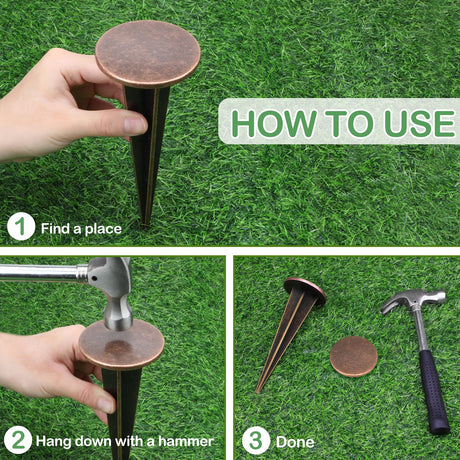 HOW TO USE

1 Find a place

2 Hang down with a hammer

3 Done