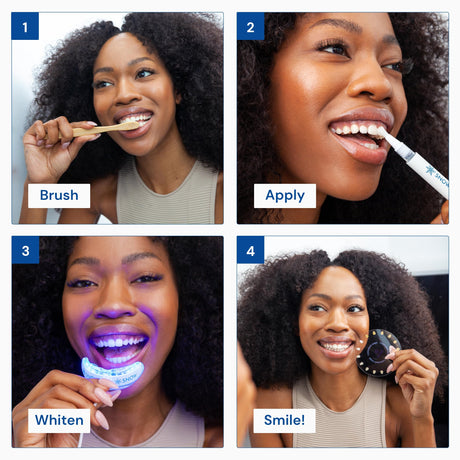 1
Brush

2
SNOW
Apply

3
SNOW
Whiten

4
Smile!