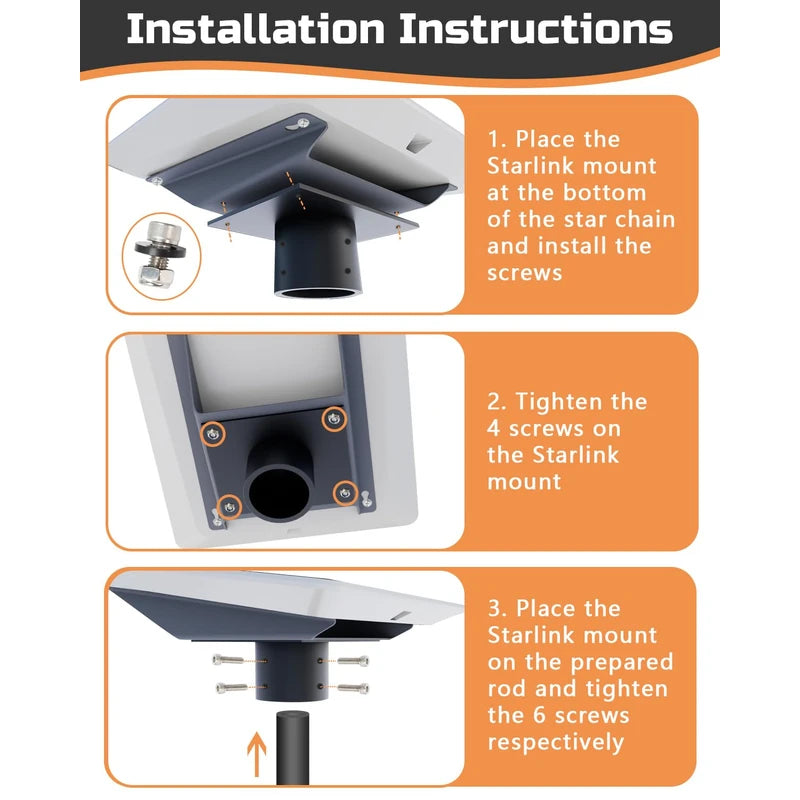 Installation Instructions

1. Place the Starlink mount at the bottom of the star chain and install the screws

2. Tighten the 4 screws on the Starlink mount

3. Place the Starlink mount on the prepared rod and tighten the 6 screws respectively